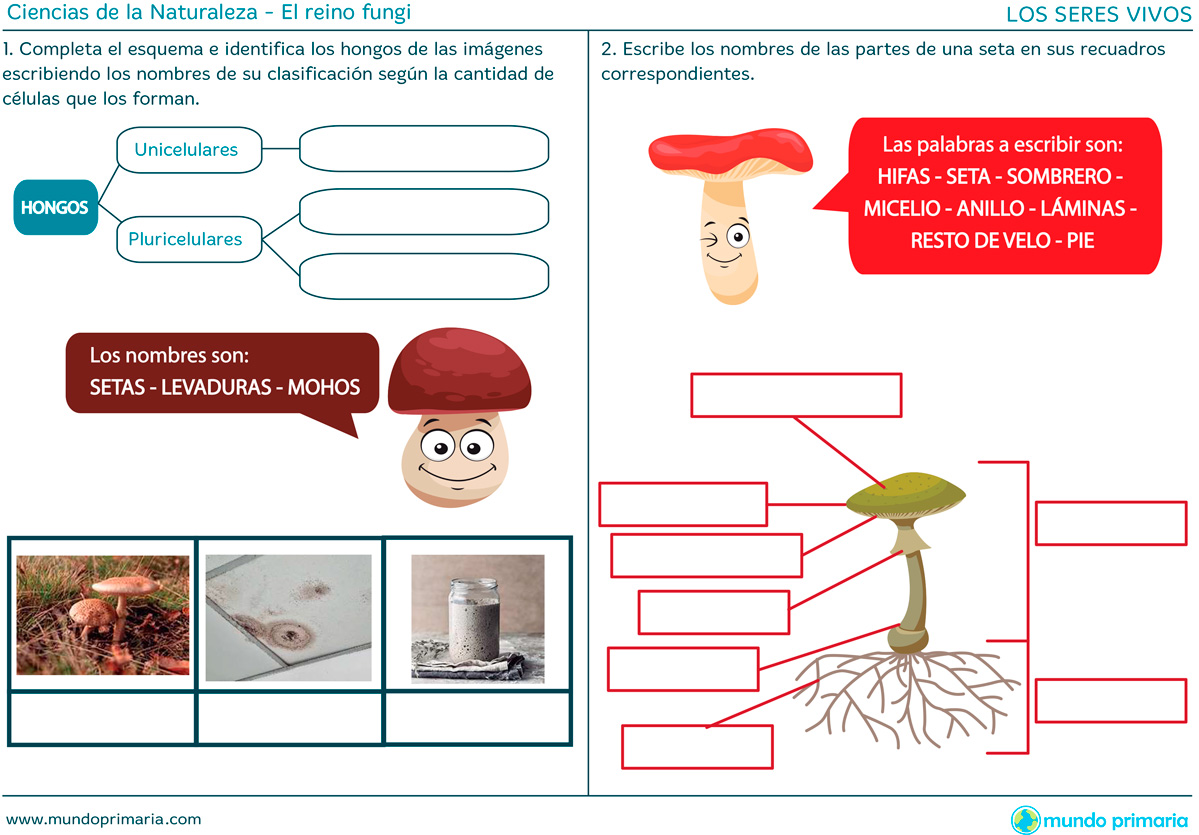 Ciencias de la Naturaleza - El reino fungi

LOS SERES VIVOS

1. Completa el esquema e identifica los hongos de las imágenes escribiendo los nombres de su clasificación según la cantidad de células que los forman.

HONGOS

Unicelulares

Pluricelulares

Los nombres son:
SETAS - LEVADURAS - MOHOS

2. Escribe los nombres de las partes de una seta en sus recuadros correspondientes.

Las palabras a escribir son:
HIFAS - SETA - SOMBRERO - MICELIO - ANILLO - LÁMINAS - RESTO DE VELO - PIE

www.mundoprimaria.com

mundo primaria