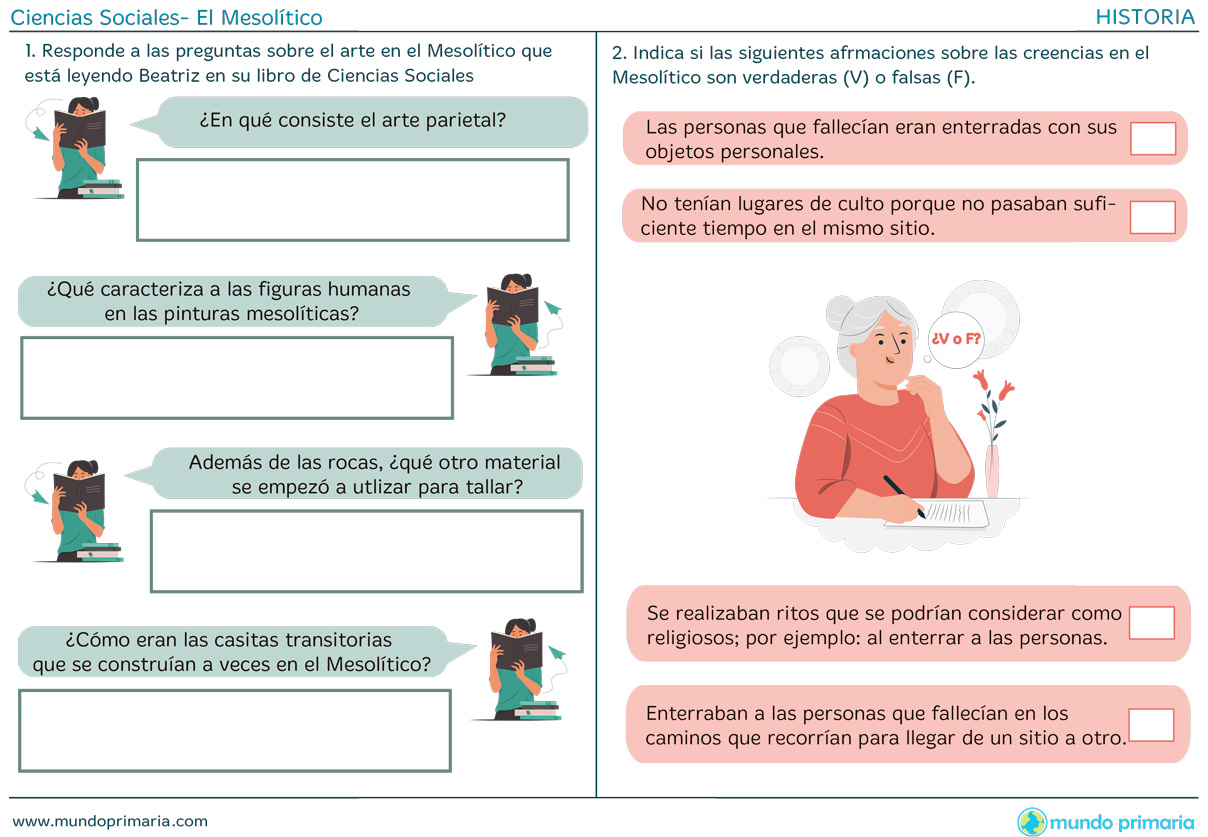 Ciencias Sociales- El Mesolítico

HISTORIA

1. Responde a las preguntas sobre el arte en el Mesolítico que está leyendo Beatriz en su libro de Ciencias Sociales

¿En qué consiste el arte parietal?

¿Qué caracteriza a las figuras humanas en las pinturas mesolíticas?

Además de las rocas, ¿qué otro material se empezó a utlizar para tallar?

¿Cómo eran las casitas transitorias que se construían a veces en el Mesolítico?

2. Indica si las siguientes afrmaciones sobre las creencias en el Mesolítico son verdaderas (V) o falsas (F).

Las personas que fallecían eran enterradas con sus objetos personales.

No tenían lugares de culto porque no pasaban suficiente tiempo en el mismo sitio.

¿V o F?

Se realizaban ritos que se podrían considerar como religiosos; por ejemplo: al enterrar a las personas.

Enterraban a las personas que fallecían en los caminos que recorrían para llegar de un sitio a otro.

www.mundoprimaria.com

mundo primaria