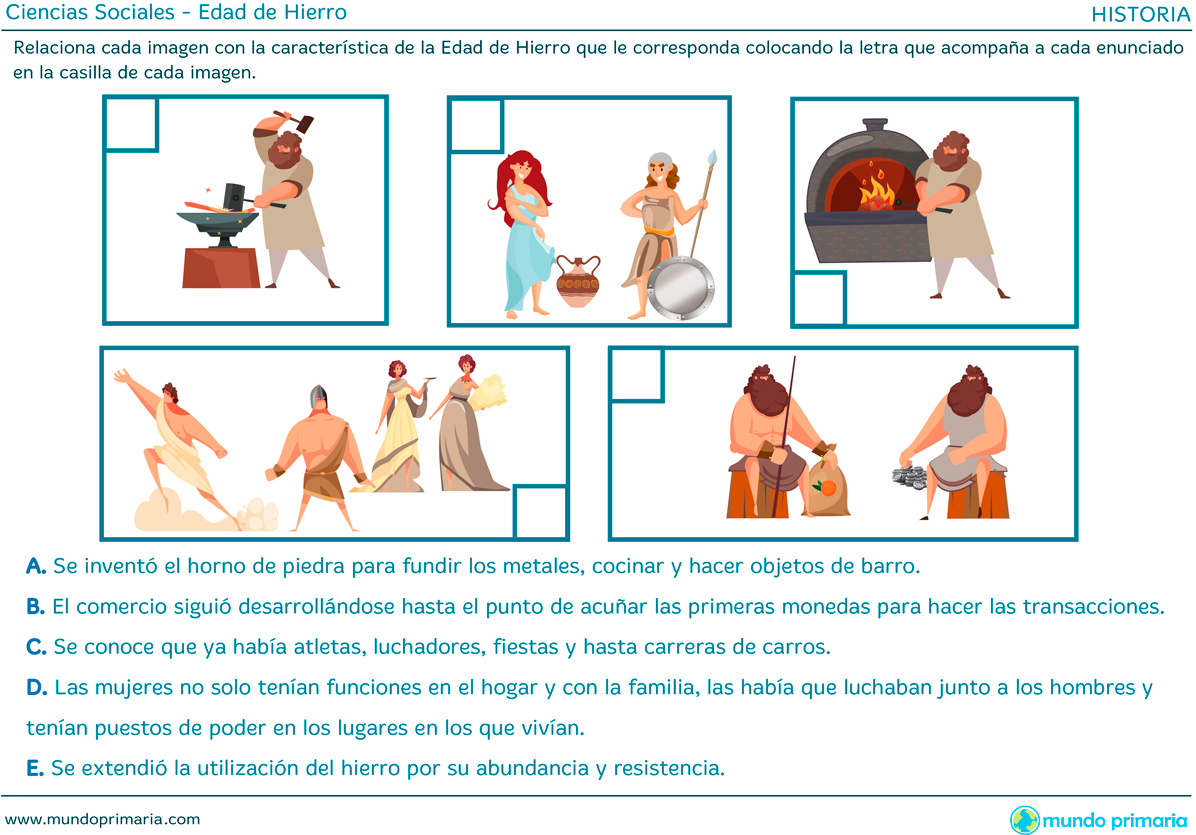 Ciencias Sociales - Edad de Hierro

HISTORIA

Relaciona cada imagen con la característica de la Edad de Hierro que le corresponda colocando la letra que acompaña a cada enunciado en la casilla de cada imagen.

A. Se inventó el horno de piedra para fundir los metales, cocinar y hacer objetos de barro.

B. El comercio siguió desarrollándose hasta el punto de acuñar las primeras monedas para hacer las transacciones.

C. Se conoce que ya había atletas, luchadores, fiestas y hasta carreras de carros.

D. Las mujeres no solo tenían funciones en el hogar y con la familia, las había que luchaban junto a los hombres y tenían puestos de poder en los lugares en los que vivían.

E. Se extendió la utilización del hierro por su abundancia y resistencia.

www.mundoprimaria.com

mundo primaria