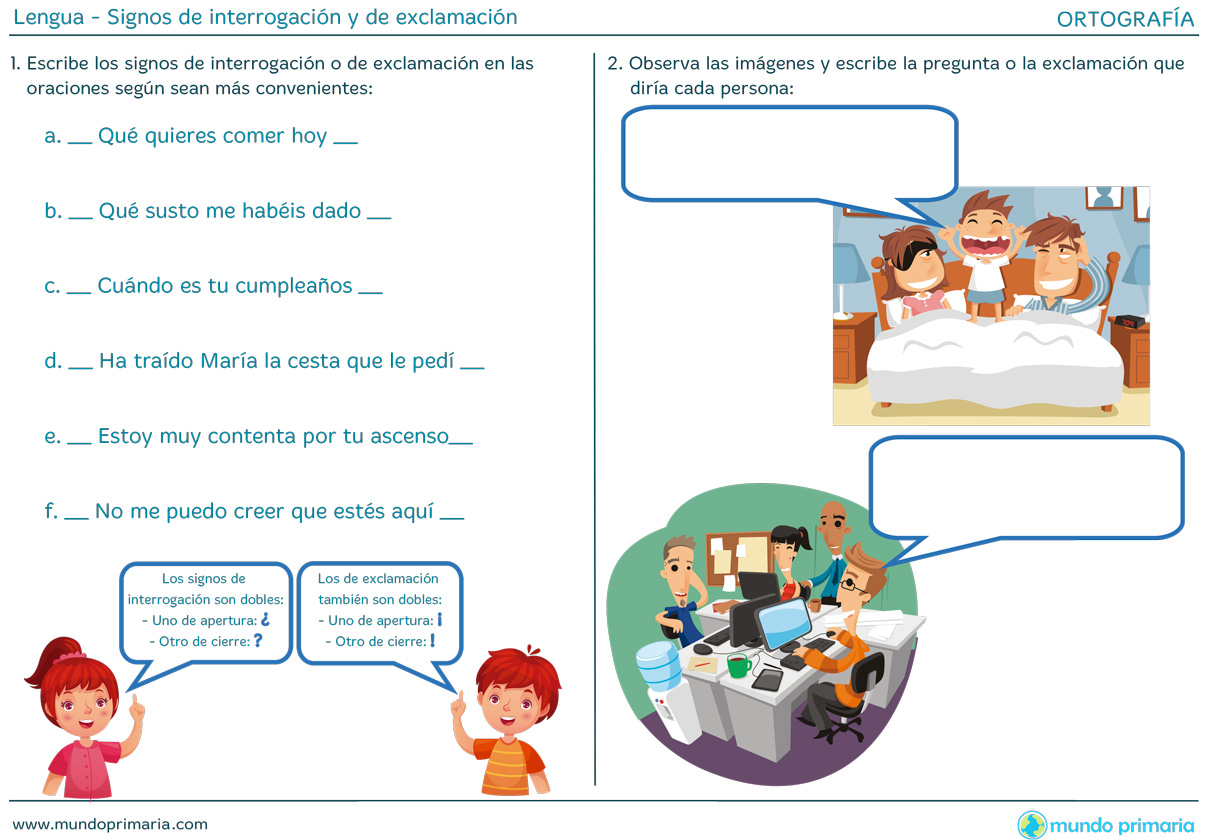 Lengua - Signos de interrogación y de exclamación

ORTOGRAFÍA

1. Escribe los signos de interrogación o de exclamación en las oraciones según sean más convenientes:

a. __ Qué quieres comer hoy __

b. __ Qué susto me habéis dado __

c. __ Cuándo es tu cumpleaños __

d. __ Ha traído María la cesta que le pedí __

e. __ Estoy muy contenta por tu ascenso__

f. __ No me puedo creer que estés aquí __

Los signos de interrogación son dobles:
- Uno de apertura: ¿
- Otro de cierre: ?

Los de exclamación también son dobles:
- Uno de apertura: ¡
- Otro de cierre: !

2. Observa las imágenes y escribe la pregunta o la exclamación que diría cada persona:

www.mundoprimaria.com

mundo primaria