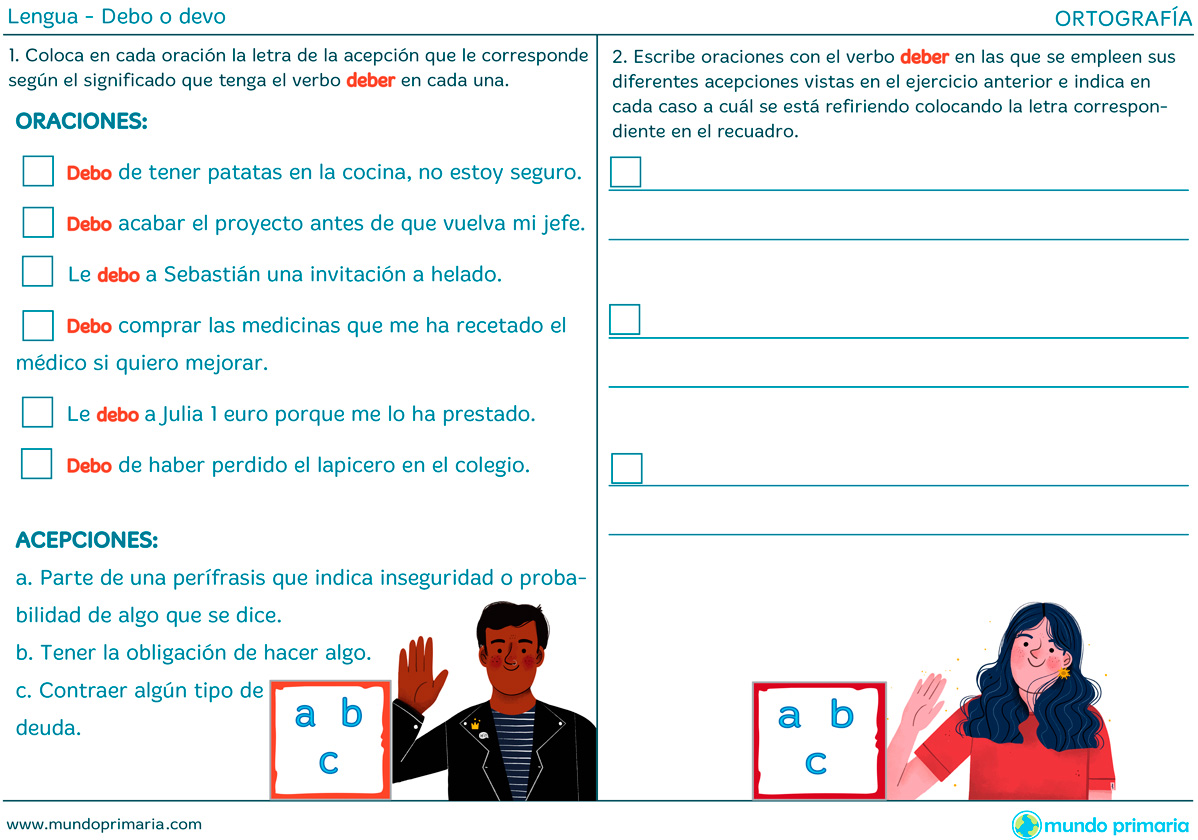 Lengua - Debo o devo

ORTOGRAFÍA

1. Coloca en cada oración la letra de la acepción que le corresponde según el significado que tenga el verbo deber en cada una.

ORACIONES:

Debo de tener patatas en la cocina, no estoy seguro.

Debo acabar el proyecto antes de que vuelva mi jefe.

Le debo a Sebastián una invitación a helado.

Debo comprar las medicinas que me ha recetado el médico si quiero mejorar.

Le debo a Julia 1 euro porque me lo ha prestado.

Debo de haber perdido el lapicero en el colegio.

ACEPCIONES:

a. Parte de una perífrasis que indica inseguridad o probabilidad de algo que se dice.

b. Tener la obligación de hacer algo.

c. Contraer algún tipo de deuda.

a b c

2. Escribe oraciones con el verbo deber en las que se empleen sus diferentes acepciones vistas en el ejercicio anterior e indica en cada caso a cuál se está refiriendo colocando la letra correspondiente en el recuadro.

a b c

www.mundoprimaria.com

mundo primaria