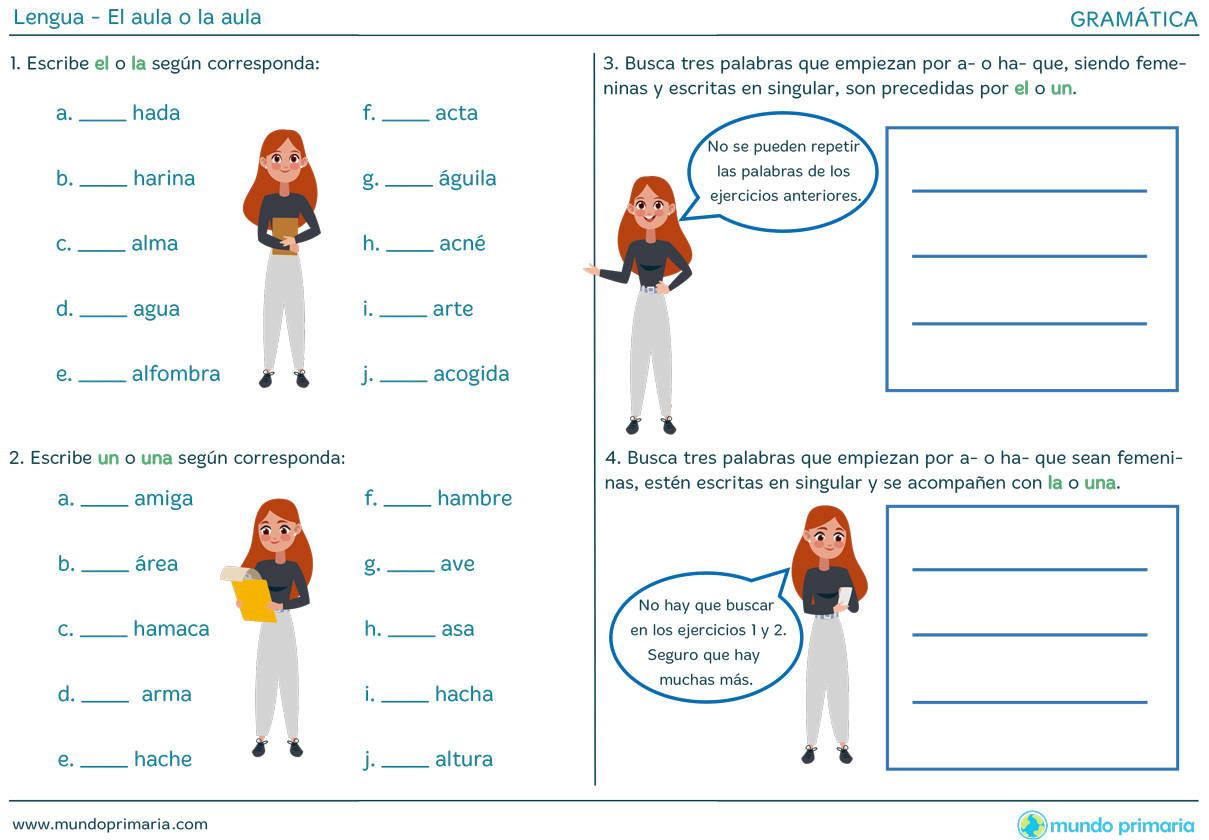 Lengua - El aula o la aula

GRAMÁTICA

1. Escribe el o la según corresponda:

a. _____ hada

b. _____ harina

c. _____ alma

d. _____ agua

e. _____ alfombra

f. _____ acta

g. _____ águila

h. _____ acné

i. _____ arte

j. _____ acogida

2. Escribe un o una según corresponda:

a. _____ amiga

b. _____ área

c. _____ hamaca

d. _____ arma

e. _____ hache

f. _____ hambre

g. _____ ave

h. _____ asa

i. _____ hacha

j. _____ altura

3. Busca tres palabras que empiezan por a- o ha- que, siendo femeninas y escritas en singular, son precedidas por el o un.

No se pueden repetir las palabras de los ejercicios anteriores.

4. Busca tres palabras que empiezan por a- o ha- que sean femeninas, estén escritas en singular y se acompañen con la o una.

No hay que buscar en los ejercicios 1 y 2. Seguro que hay muchas más.

www.mundoprimaria.com

mundo primaria