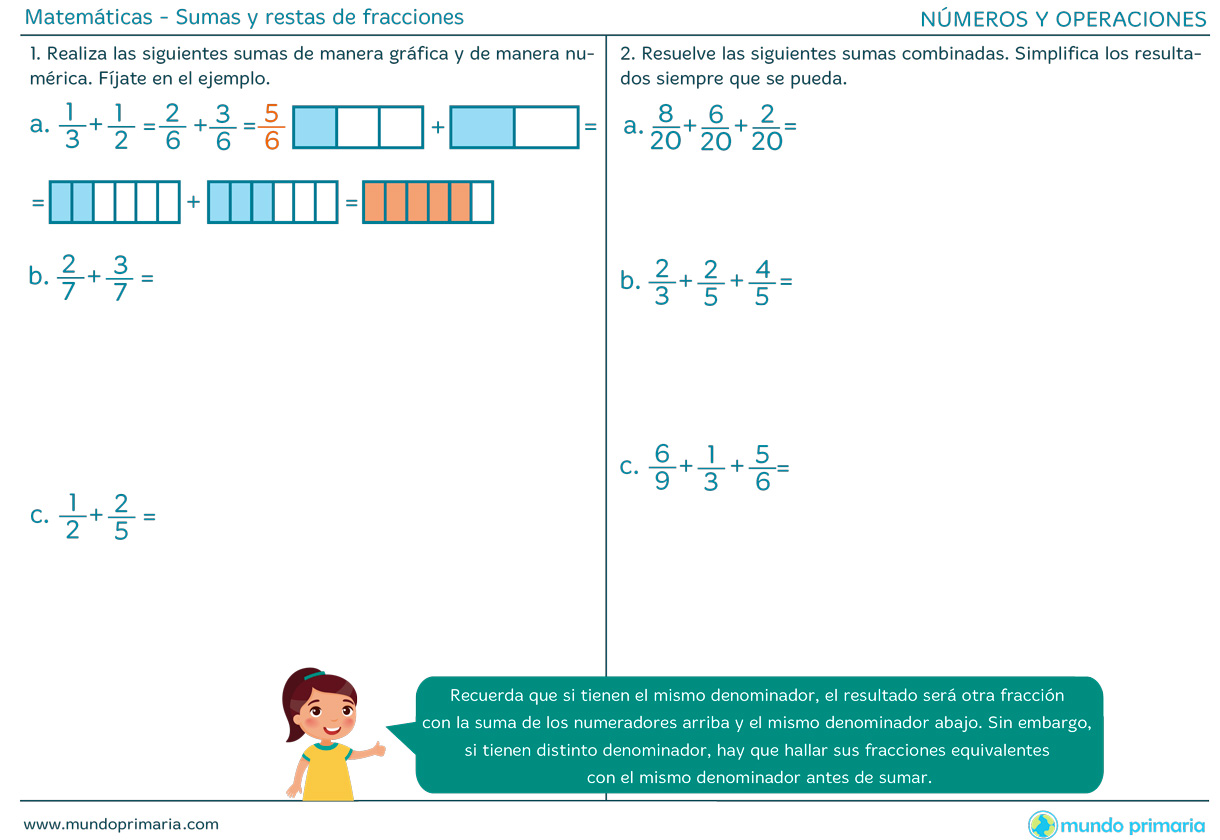 Matemáticas - Sumas y restas de fracciones

NÚMEROS Y OPERACIONES

1. Realiza las siguientes sumas de manera gráfica y de manera numérica. Fíjate en el ejemplo.

a. $\frac{1}{3}+\frac{1}{2}=\frac{2}{6}+\frac{3}{6}=\frac{5}{6}$ + =

= + =

b. $\frac{2}{7}+\frac{3}{7}=$

c. $\frac{1}{2}+\frac{2}{5}=$

2. Resuelve las siguientes sumas combinadas. Simplifica los resultados siempre que se pueda.

a. $\frac{8}{20}+\frac{6}{20}+\frac{2}{20}=$

b. $\frac{2}{3}+\frac{2}{5}+\frac{4}{5}=$

c. $\frac{6}{9}+\frac{1}{3}+\frac{5}{6}=$

Recuerda que si tienen el mismo denominador, el resultado será otra fracción con la suma de los numeradores arriba y el mismo denominador abajo. Sin embargo, si tienen distinto denominador, hay que hallar sus fracciones equivalentes con el mismo denominador antes de sumar.

www.mundoprimaria.com

mundo primaria