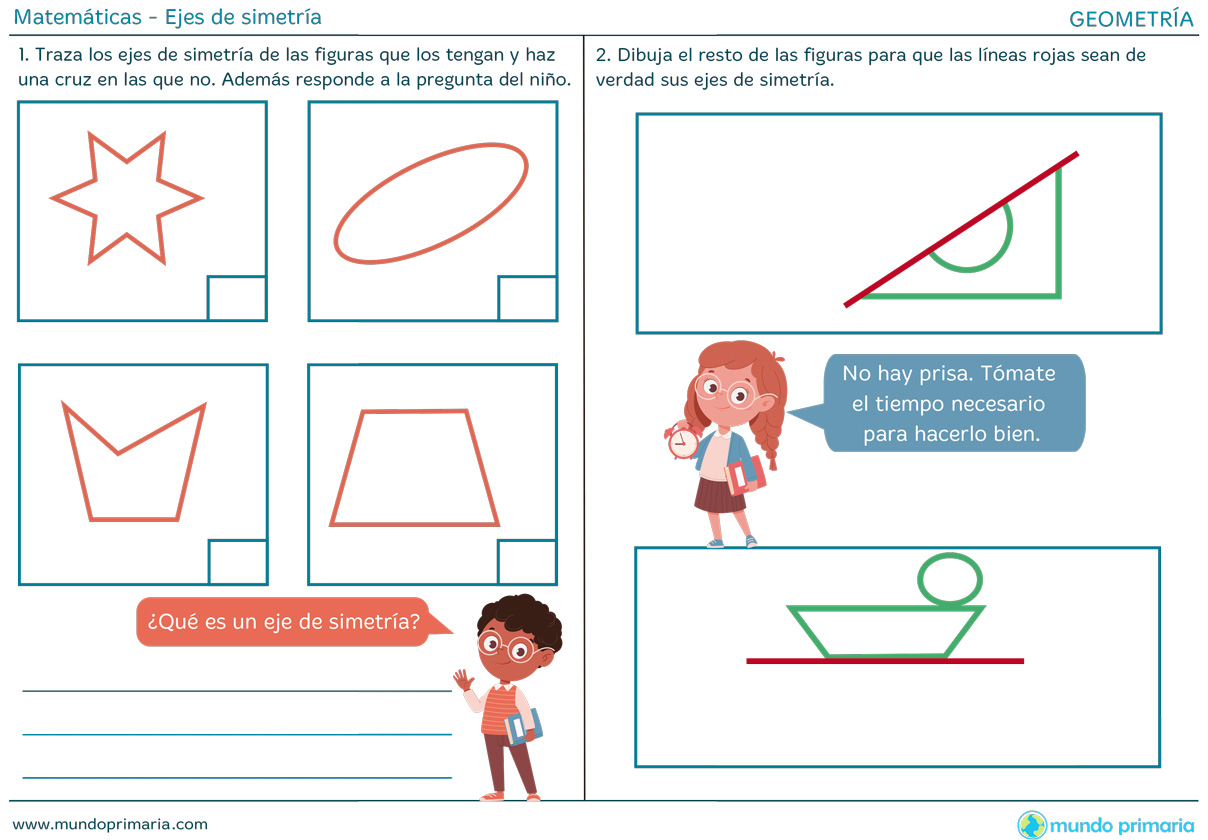 Matemáticas - Ejes de simetría

GEOMETRÍA

1. Traza los ejes de simetría de las figuras que los tengan y haz una cruz en las que no. Además responde a la pregunta del niño.

¿Qué es un eje de simetría?

2. Dibuja el resto de las figuras para que las líneas rojas sean de verdad sus ejes de simetría.

No hay prisa. Tómate el tiempo necesario para hacerlo bien.

www.mundoprimaria.com

mundo primaria