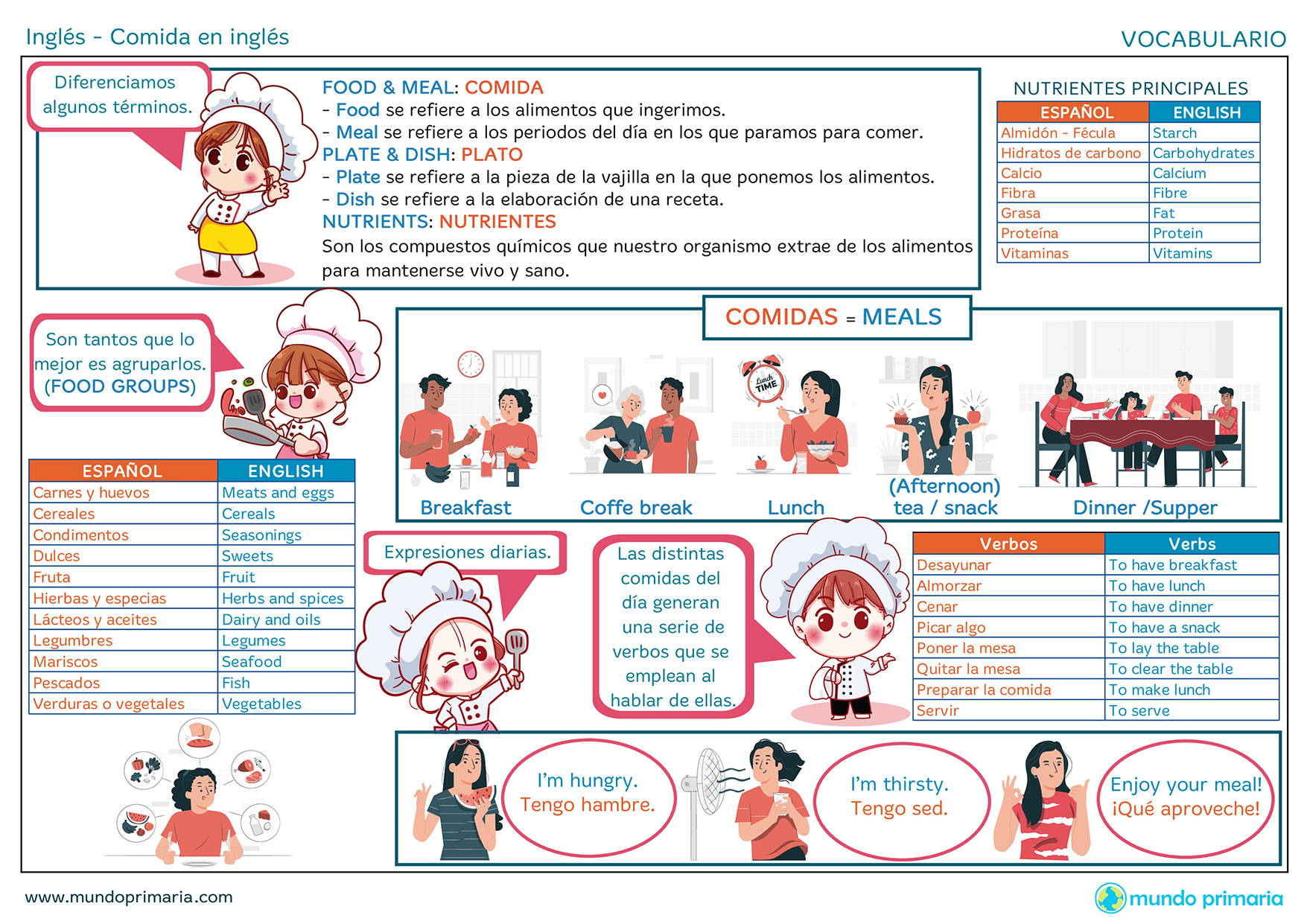 Inglés - Comida en inglés

VOCABULARIO

Diferenciamos algunos términos.

FOOD & MEAL: COMIDA
- Food se refiere a los alimentos que ingerimos.
- Meal se refiere a los periodos del día en los que paramos para comer.
PLATE & DISH: PLATO
- Plate se refiere a la pieza de la vajilla en la que ponemos los alimentos.
- Dish se refiere a la elaboración de una receta.
NUTRIENTS: NUTRIENTES
Son los compuestos químicos que nuestro organismo extrae de los alimentos para mantenerse vivo y sano.

NUTRIENTES PRINCIPALES

| ESPAÑOL | ENGLISH |
|---|---|
| Almidón - Fécula | Starch |
| Hidratos de carbono | Carbohydrates |
| Calcio | Calcium |
| Fibra | Fibre |
| Grasa | Fat |
| Proteína | Protein |
| Vitaminas | Vitamins |

Son tantos que lo mejor es agruparlos. (FOOD GROUPS)

| ESPAÑOL | ENGLISH |
|---|---|
| Carnes y huevos | Meats and eggs |
| Cereales | Cereals |
| Condimentos | Seasonings |
| Dulces | Sweets |
| Fruta | Fruit |
| Hierbas y especias | Herbs and spices |
| Lácteos y aceites | Dairy and oils |
| Legumbres | Legumes |
| Mariscos | Seafood |
| Pescados | Fish |
| Verduras o vegetales | Vegetables |

COMIDAS = MEALS

Lunch TIME

Breakfast
Coffe break
Lunch
(Afternoon) tea / snack
Dinner /Supper

Expresiones diarias.

Las distintas comidas del día generan una serie de verbos que se emplean al hablar de ellas.

| Verbos | Verbs |
|---|---|
| Desayunar | To have breakfast |
| Almorzar | To have lunch |
| Cenar | To have dinner |
| Picar algo | To have a snack |
| Poner la mesa | To lay the table |
| Quitar la mesa | To clear the table |
| Preparar la comida | To make lunch |
| Servir | To serve |

I'm hungry.
Tengo hambre.

I'm thirsty.
Tengo sed.

Enjoy your meal!
¡Qué aproveche!

www.mundoprimaria.com

mundo primaria