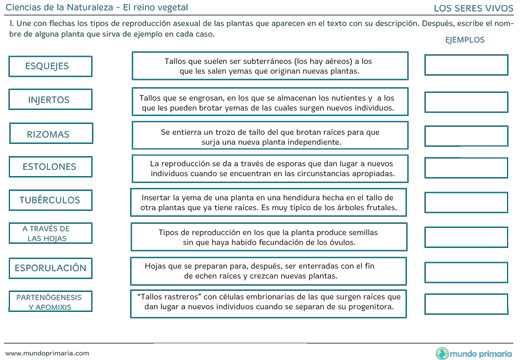 Ciencias de la Naturaleza - El reino vegetal

LOS SERES VIVOS

1. Une con flechas los tipos de reproducción asexual de las plantas que aparecen en el texto con su descripción. Después, escribe el nombre de alguna planta que sirva de ejemplo en cada caso.

EJEMPLOS

ESQUEJES

INJERTOS

RIZOMAS

ESTOLONES

TUBÉRCULOS

A TRAVÉS DE LAS HOJAS

ESPORULACIÓN

PARTENÓGENESIS Y APOMIXIS

Tallos que suelen ser subterráneos (los hay aéreos) a los que les salen yemas que originan nuevas plantas.

Tallos que se engrosan, en los que se almacenan los nutientes y a los que les pueden brotar yemas de las cuales surgen nuevos individuos.

Se entierra un trozo de tallo del que brotan raíces para que surja una nueva planta independiente.

La reproducción se da a través de esporas que dan lugar a nuevos individuos cuando se encuentran en las circunstancias apropiadas.

Insertar la yema de una planta en una hendidura hecha en el tallo de otra plantas que ya tiene raíces. Es muy típico de los árboles frutales.

Tipos de reproducción en los que la planta produce semillas sin que haya habido fecundación de los óvulos.

Hojas que se preparan para, después, ser enterradas con el fin de echen raíces y crezcan nuevas plantas.

"Tallos rastreros" con células embrionarias de las que surgen raíces que dan lugar a nuevos individuos cuando se separan de su progenitora.

www.mundoprimaria.com

mundo primaria