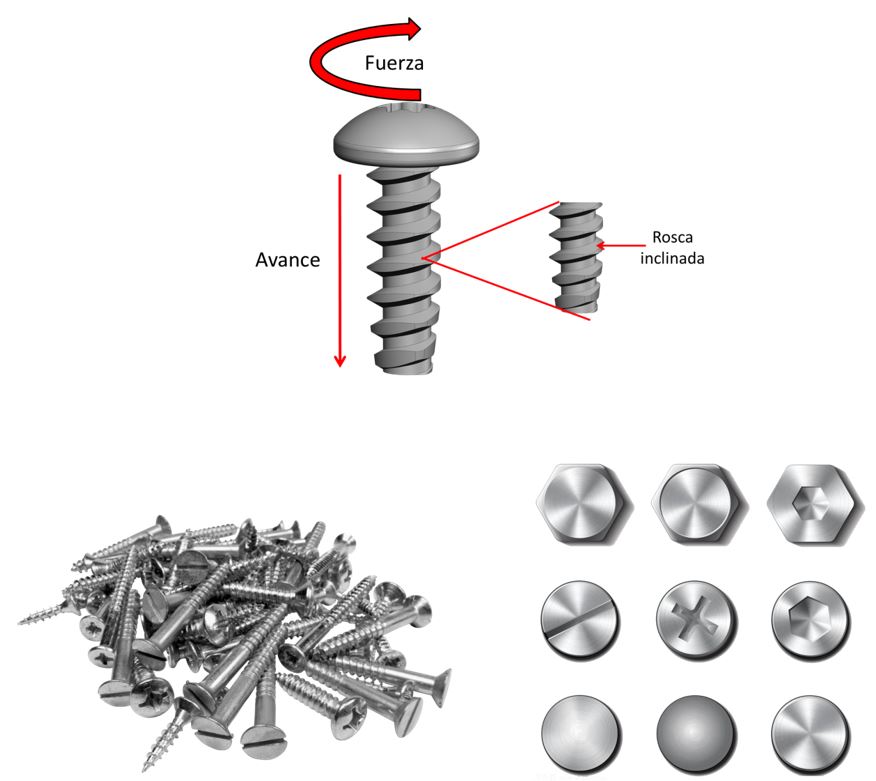 Fuerza

Avance

Rosca inclinada