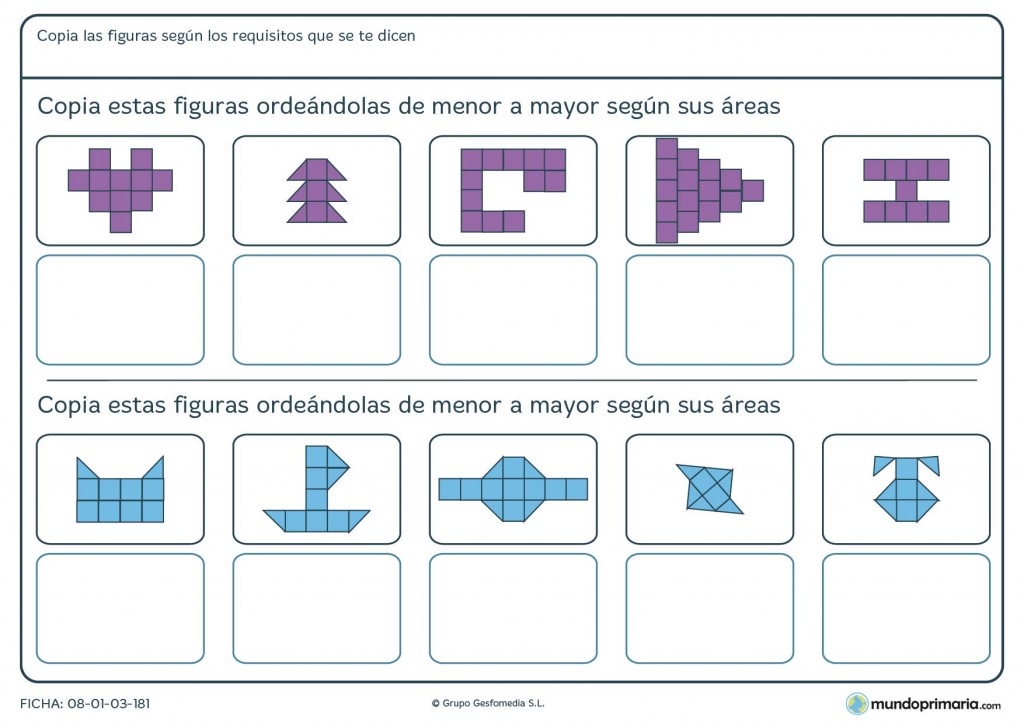 Copia las figuras según los requisitos que se te dicen

Copia estas figuras ordeándolas de menor a mayor según sus áreas

Copia estas figuras ordeándolas de menor a mayor según sus áreas

FICHA: 08-01-03-181

© Grupo Gesfomedia S.L.

mundoprimaria.com