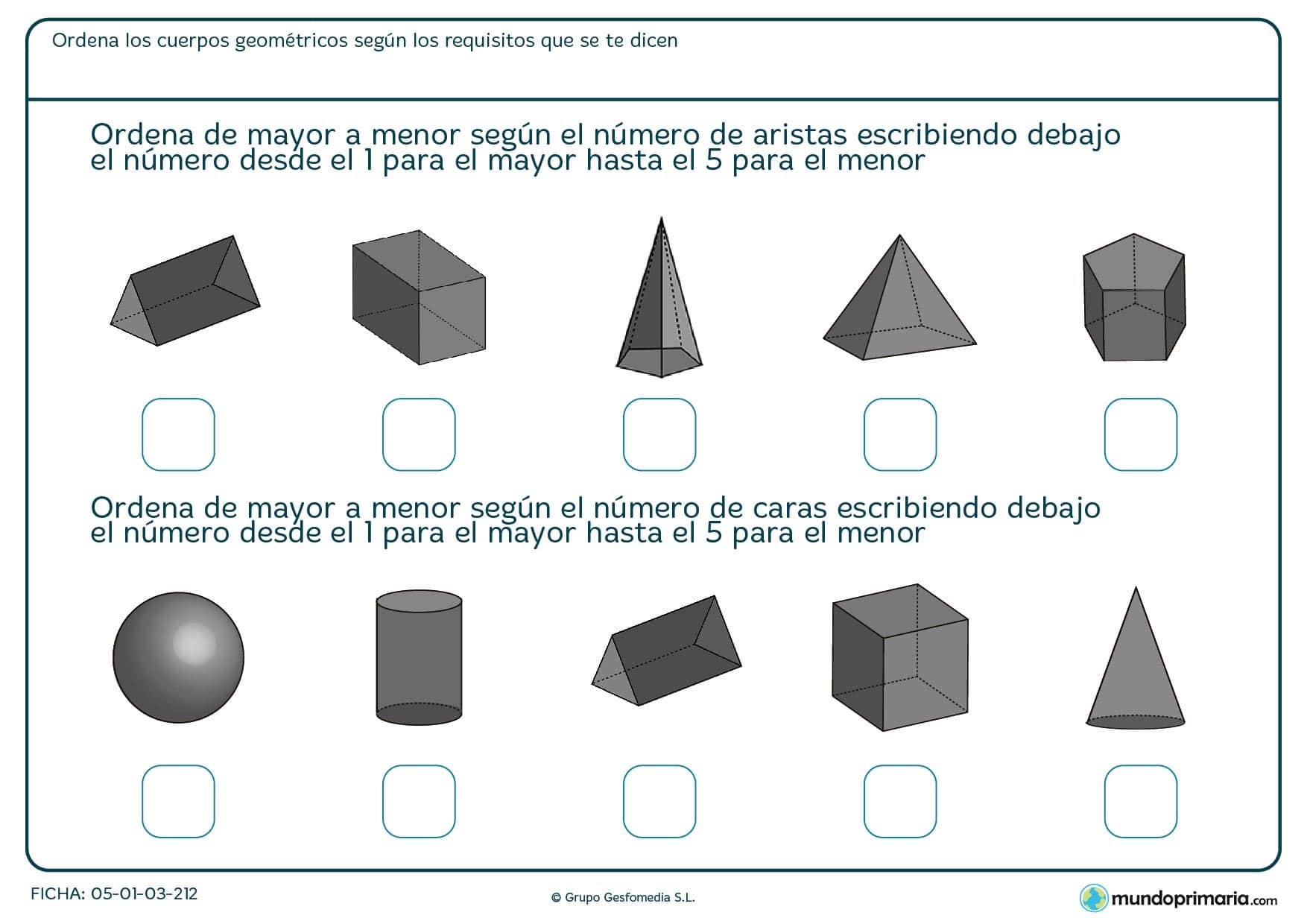 Ordena los cuerpos geométricos según los requisitos que se te dicen

Ordena de mayor a menor según el número de aristas escribiendo debajo el número desde el 1 para el mayor hasta el 5 para el menor

Ordena de mayor a menor según el número de caras escribiendo debajo el número desde el 1 para el mayor hasta el 5 para el menor

FICHA: 05-01-03-212

© Grupo Gesfomedia S.L.

mundoprimaria.com