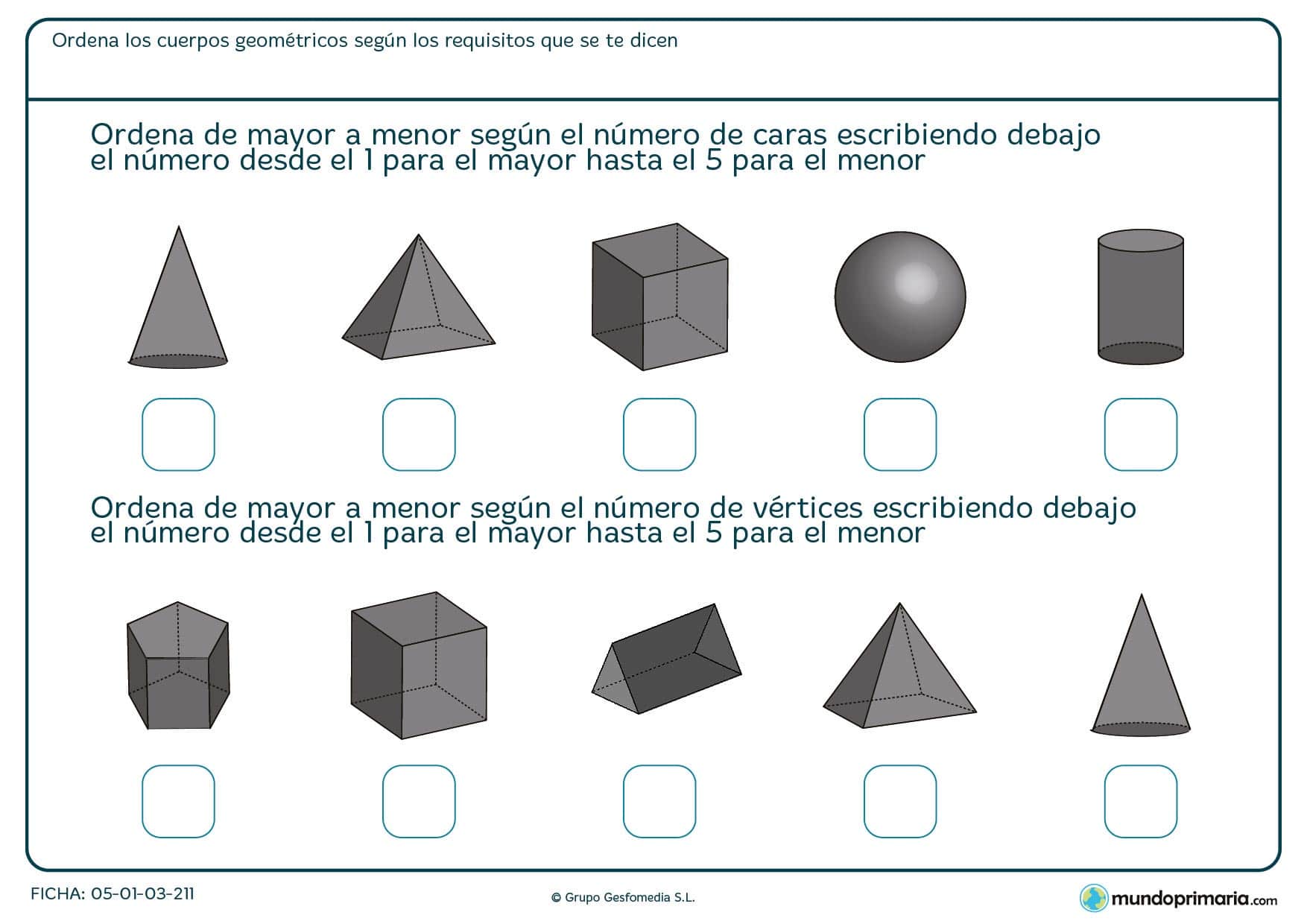 Ordena los cuerpos geométricos según los requisitos que se te dicen

Ordena de mayor a menor según el número de caras escribiendo debajo el número desde el 1 para el mayor hasta el 5 para el menor

Ordena de mayor a menor según el número de vértices escribiendo debajo el número desde el 1 para el mayor hasta el 5 para el menor

FICHA: 05-01-03-211

© Grupo Gesfomedia S.L.

mundoprimaria.com