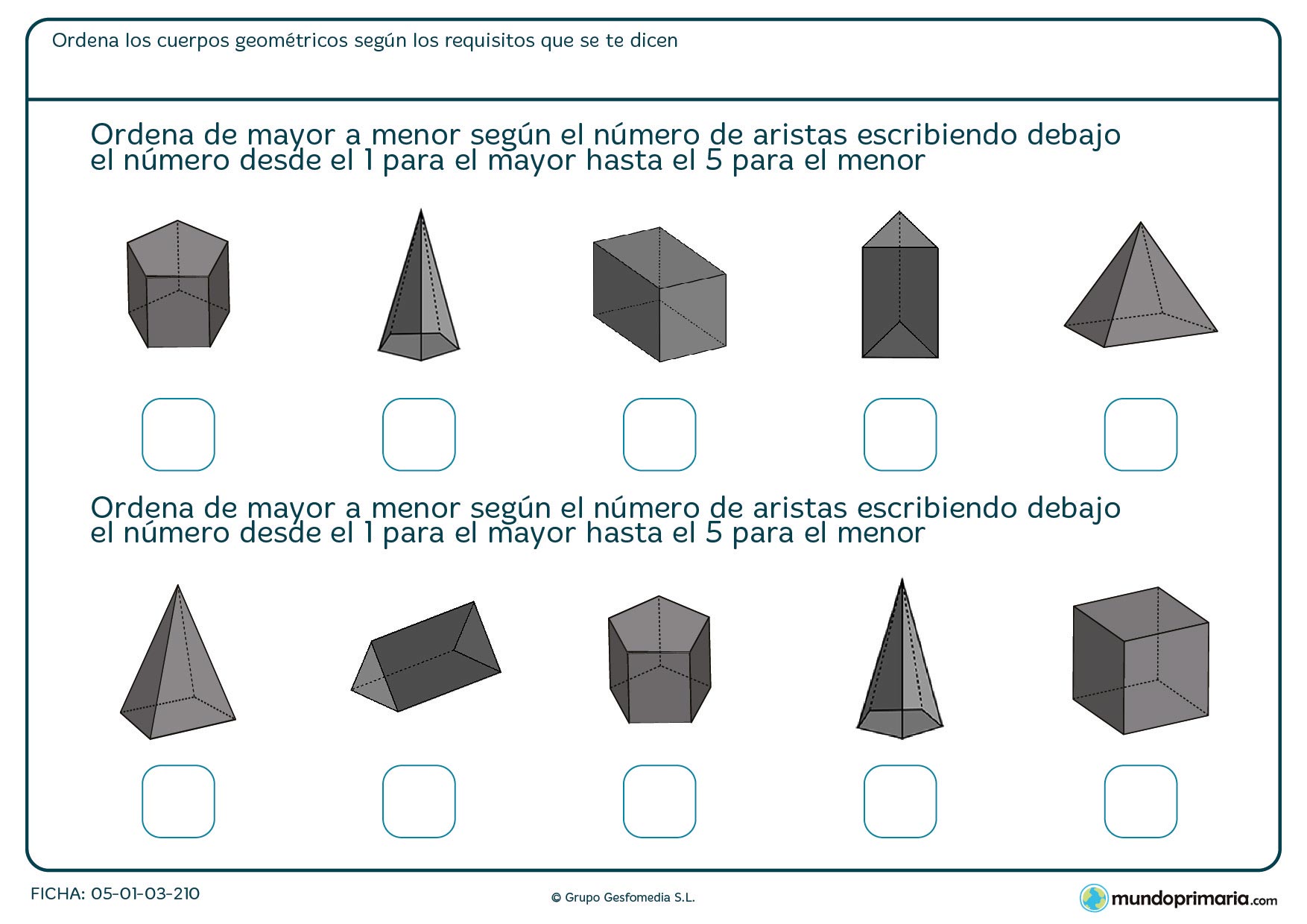 Ordena los cuerpos geométricos según los requisitos que se te dicen

Ordena de mayor a menor según el número de aristas escribiendo debajo el número desde el 1 para el mayor hasta el 5 para el menor

Ordena de mayor a menor según el número de aristas escribiendo debajo el número desde el 1 para el mayor hasta el 5 para el menor

FICHA: 05-01-03-210

© Grupo Gesfomedia S.L.

mundoprimaria.com