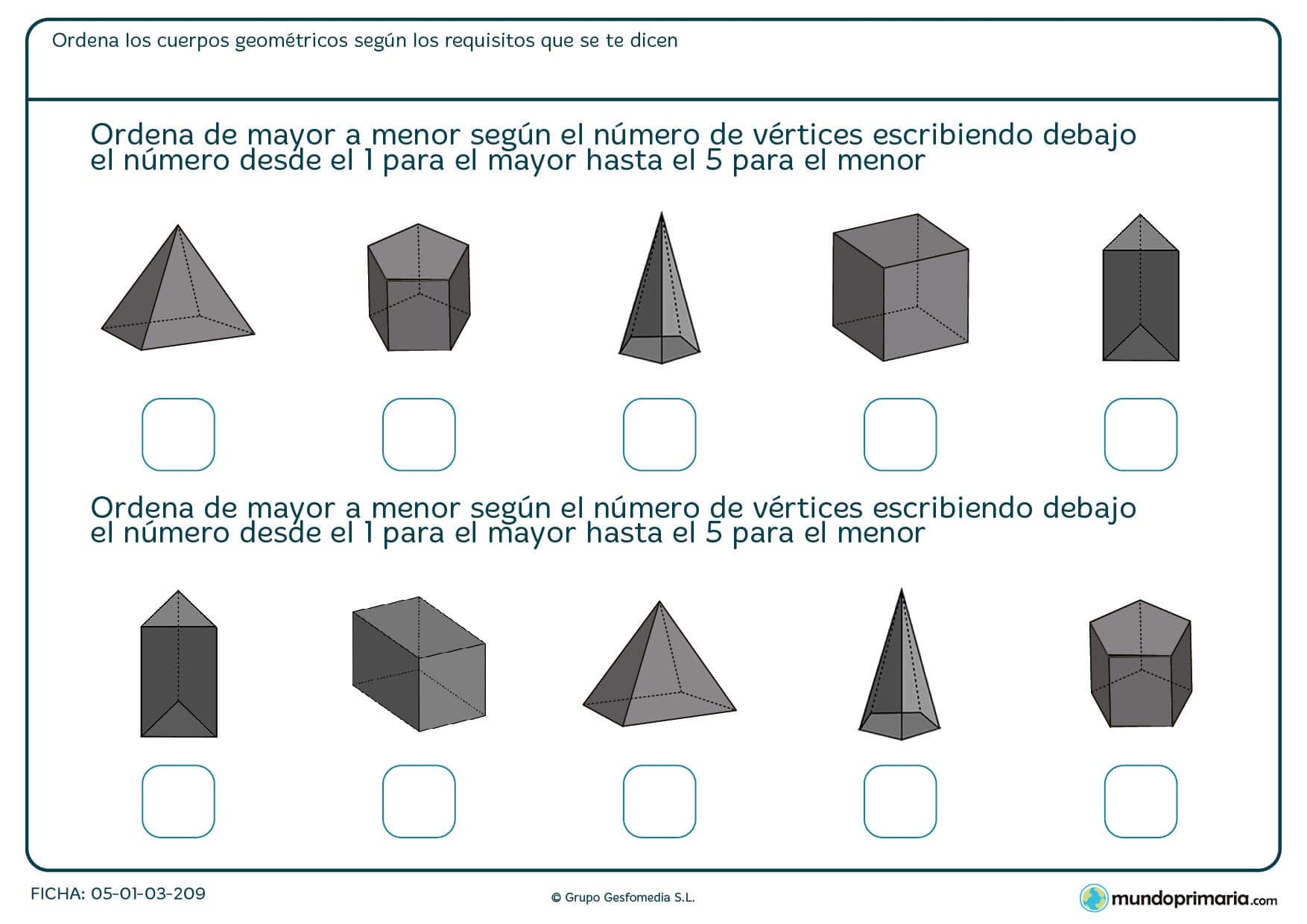 Ordena los cuerpos geométricos según los requisitos que se te dicen

Ordena de mayor a menor según el número de vértices escribiendo debajo el número desde el 1 para el mayor hasta el 5 para el menor

Ordena de mayor a menor según el número de vértices escribiendo debajo el número desde el 1 para el mayor hasta el 5 para el menor

FICHA: 05-01-03-209

© Grupo Gesfomedia S.L.

mundoprimaria.com