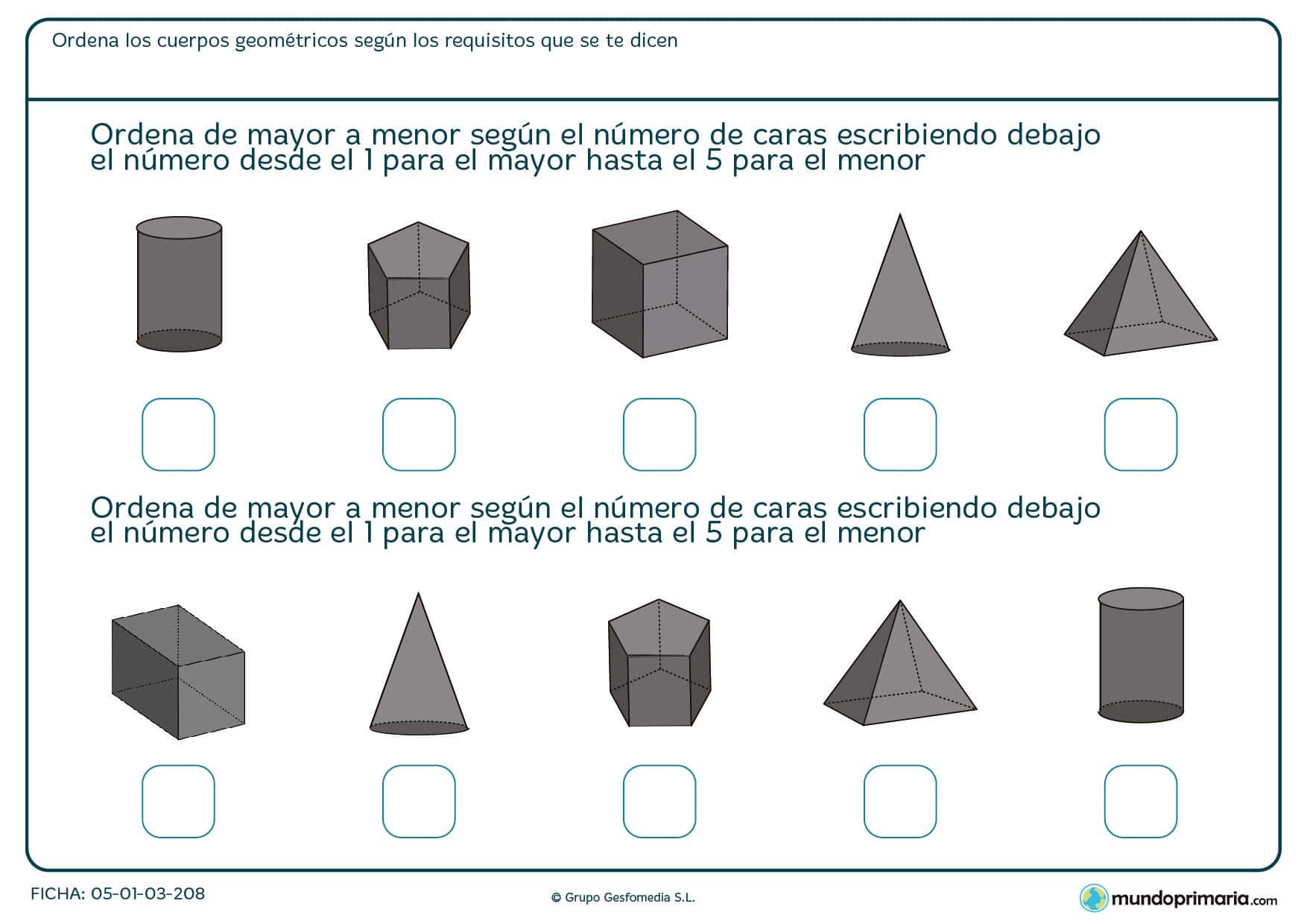 Ordena los cuerpos geométricos según los requisitos que se te dicen

Ordena de mayor a menor según el número de caras escribiendo debajo el número desde el 1 para el mayor hasta el 5 para el menor

Ordena de mayor a menor según el número de caras escribiendo debajo el número desde el 1 para el mayor hasta el 5 para el menor

FICHA: 05-01-03-208

© Grupo Gesfomedia S.L.

mundoprimaria.com