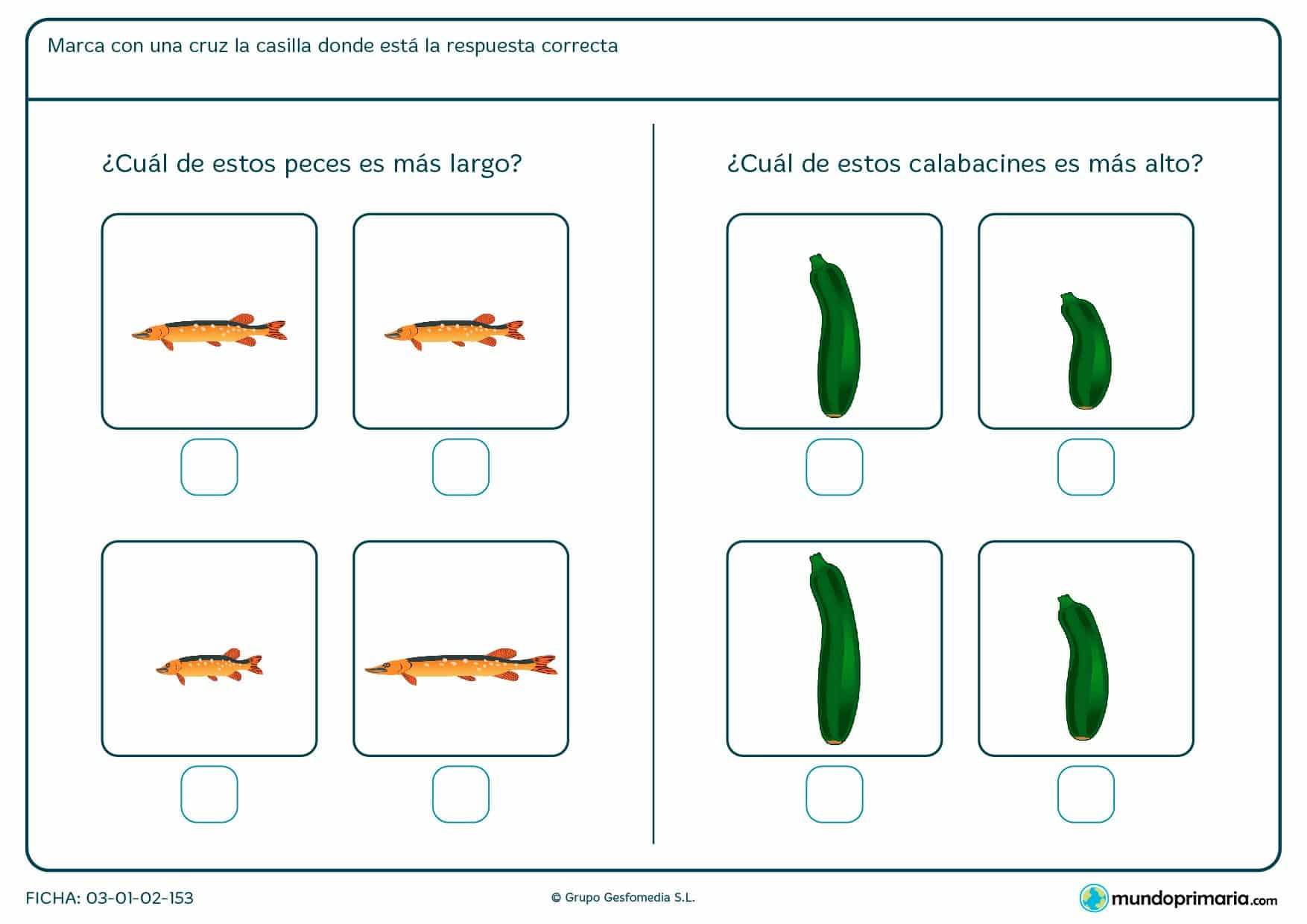 Marca con una cruz la casilla donde está la respuesta correcta

¿Cuál de estos peces es más largo?

¿Cuál de estos calabacines es más alto?

FICHA: 03-01-02-153

© Grupo Gesfomedia S.L.

mundoprimaria.com