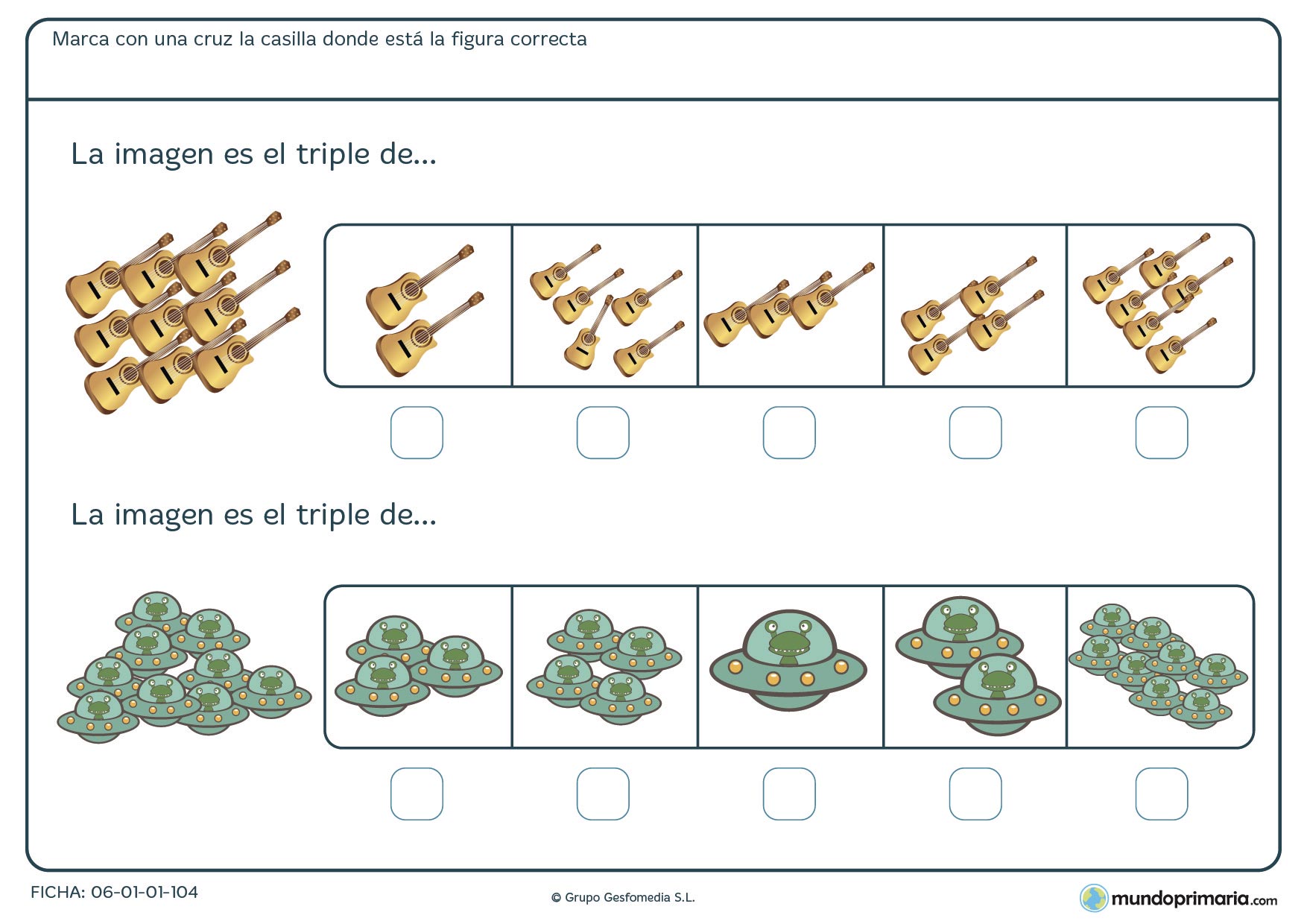 Marca con una cruz la casilla donde está la figura correcta

La imagen es el triple de...

La imagen es el triple de...

FICHA: 06-01-01-104

© Grupo Gesfomedia S.L.

mundoprimaria.com