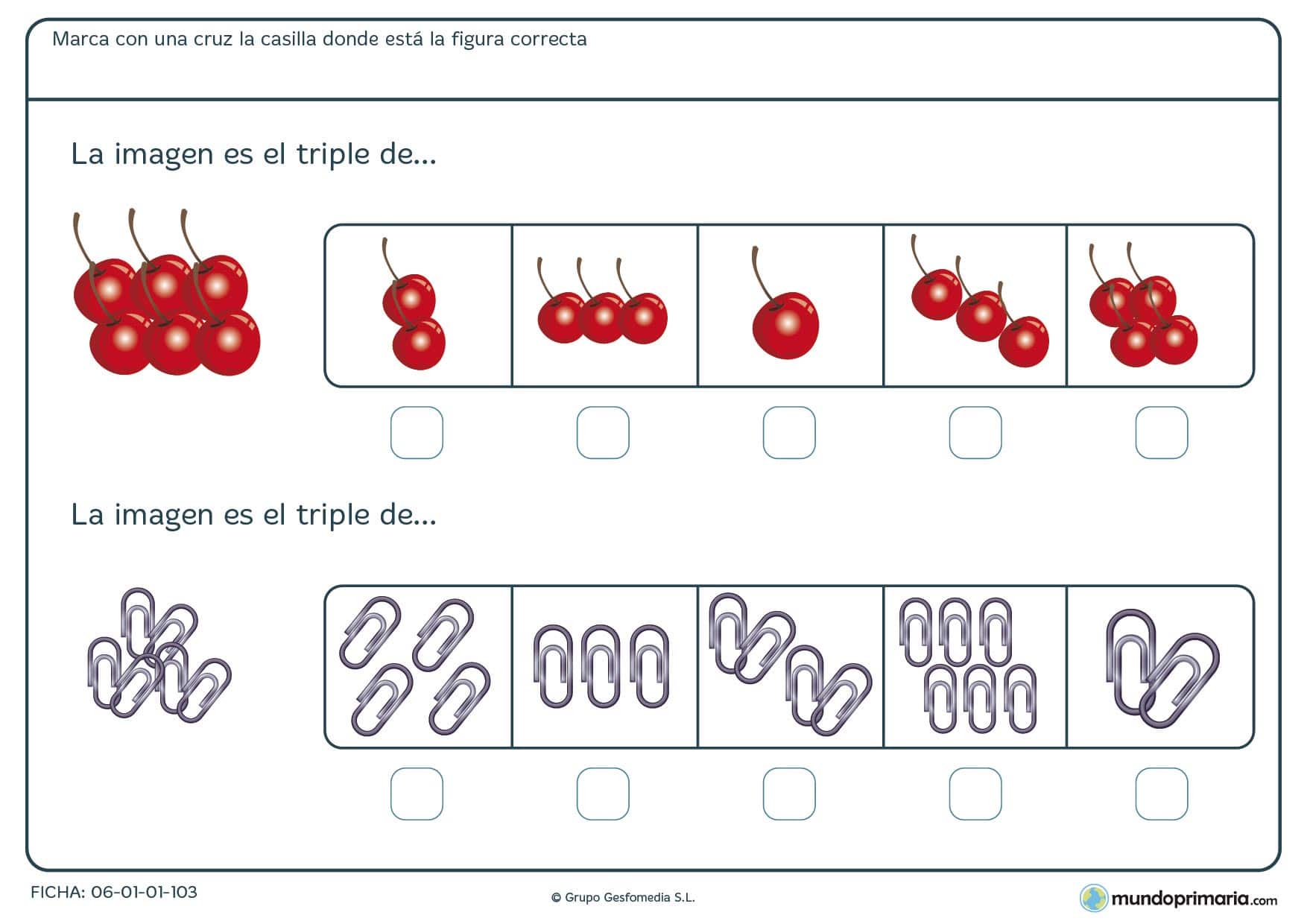 Marca con una cruz la casilla donde está la figura correcta

La imagen es el triple de...

La imagen es el triple de...

FICHA: 06-01-01-103

© Grupo Gesfomedia S.L.

mundoprimaria.com