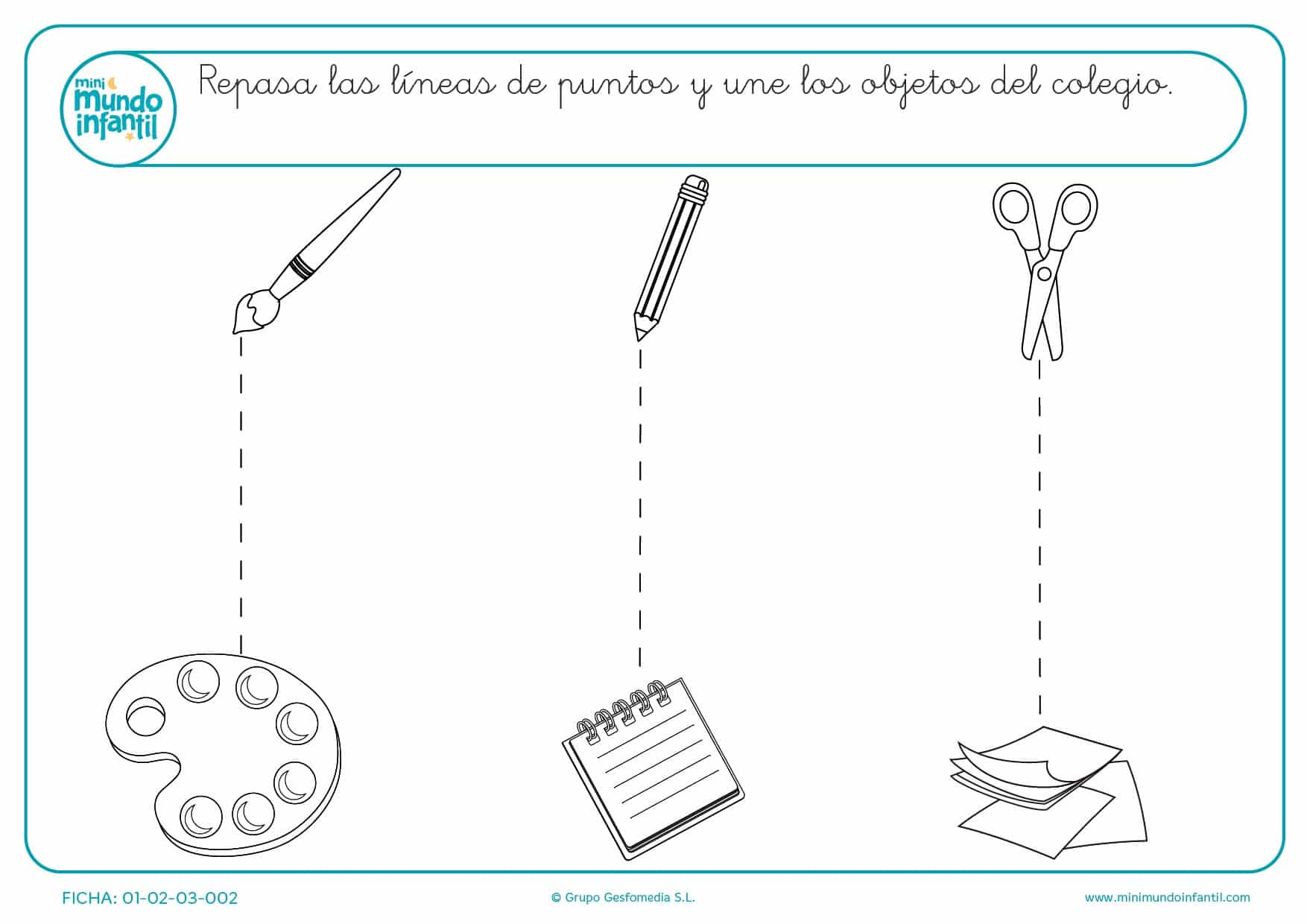 mini mundo infantil

Repasa las líneas de puntos y une los objetos del colegio.

FICHA: 01-02-03-002

© Grupo Gesfomedia S.L.

www.minimundoinfantil.com