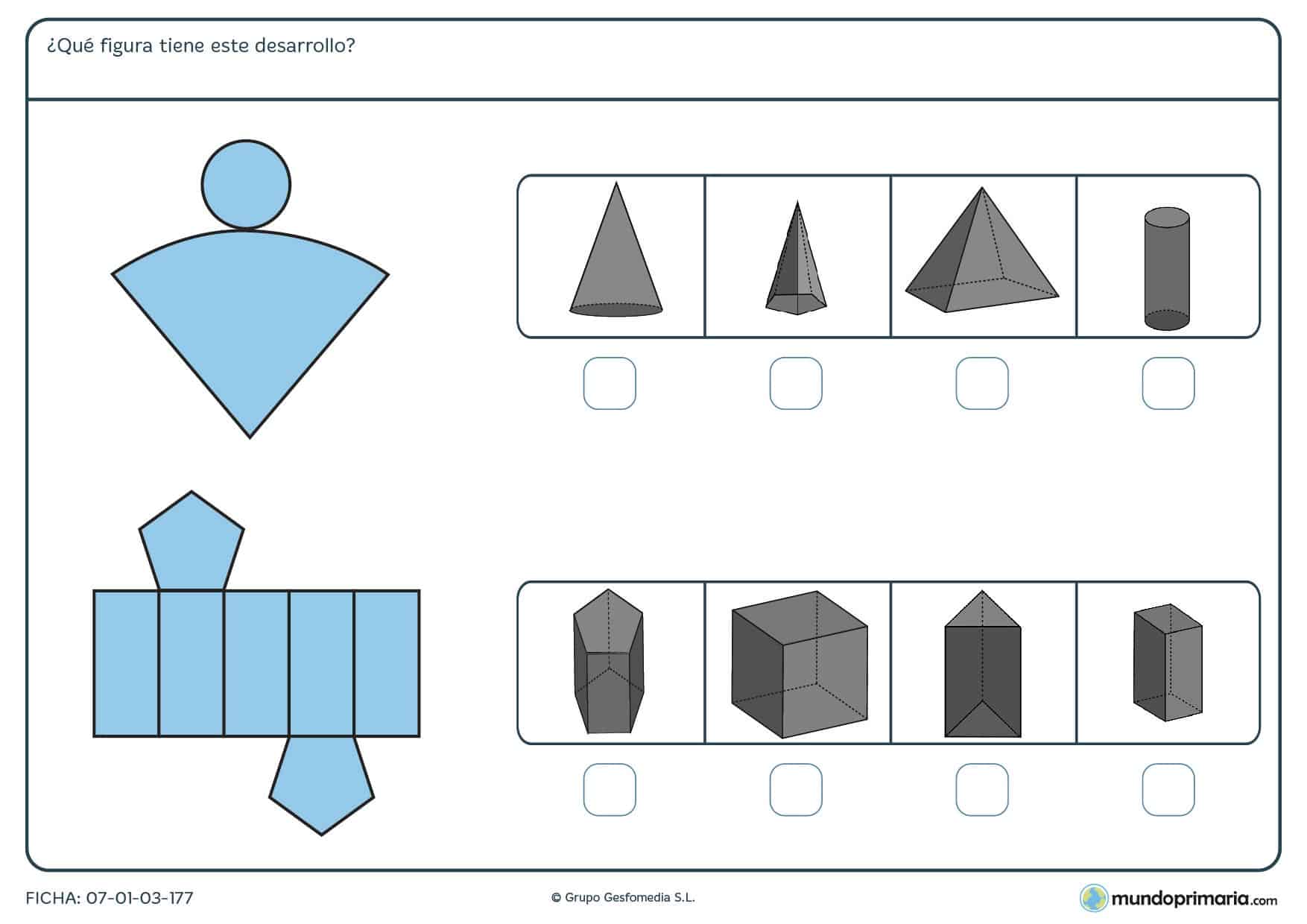 ¿Qué figura tiene este desarrollo?

FICHA: 07-01-03-177

© Grupo Gesfomedia S.L.

mundoprimaria.com