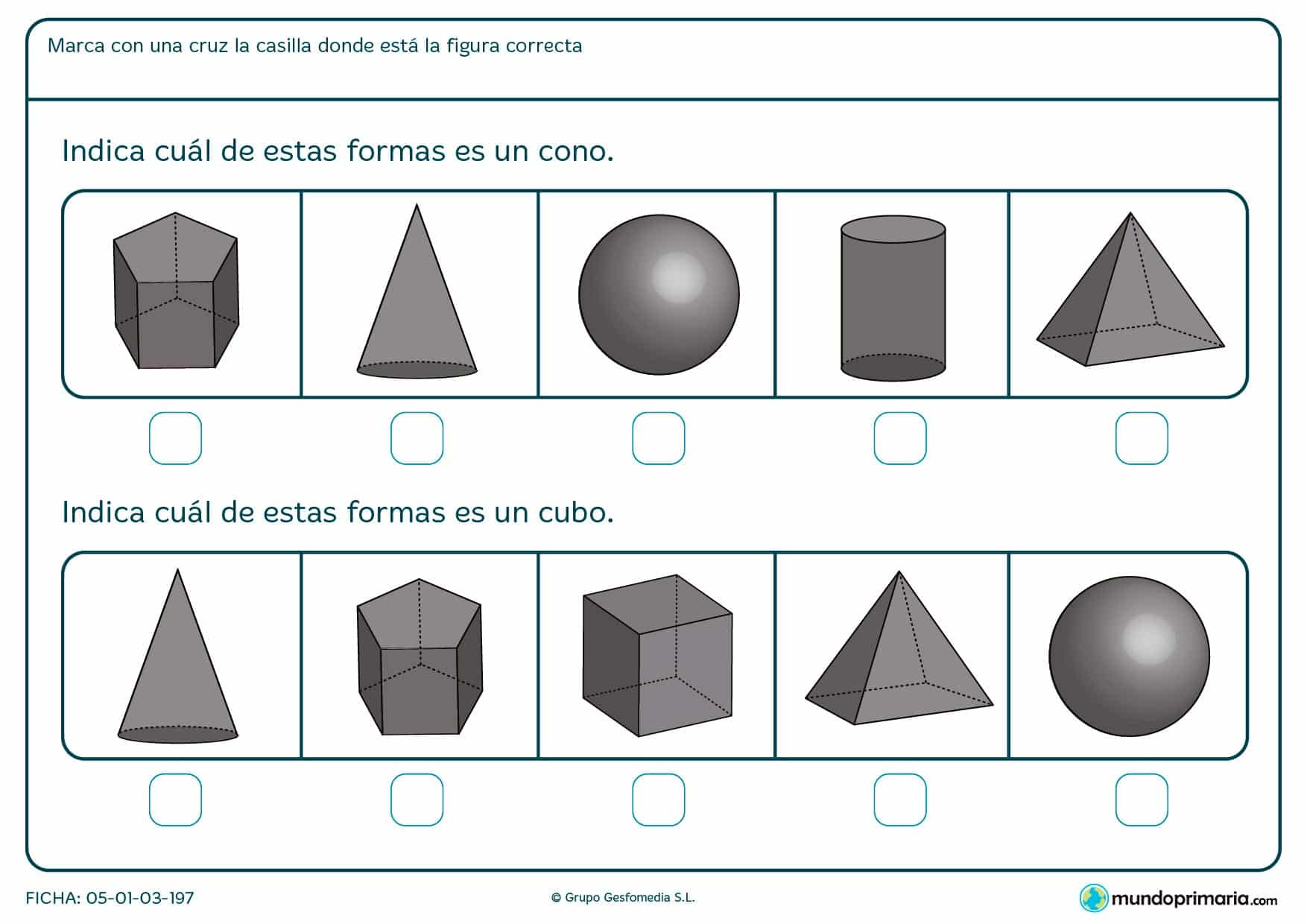 Marca con una cruz la casilla donde está la figura correcta

Indica cuál de estas formas es un cono.

Indica cuál de estas formas es un cubo.

FICHA: 05-01-03-197

© Grupo Gesfomedia S.L.

mundoprimaria.com