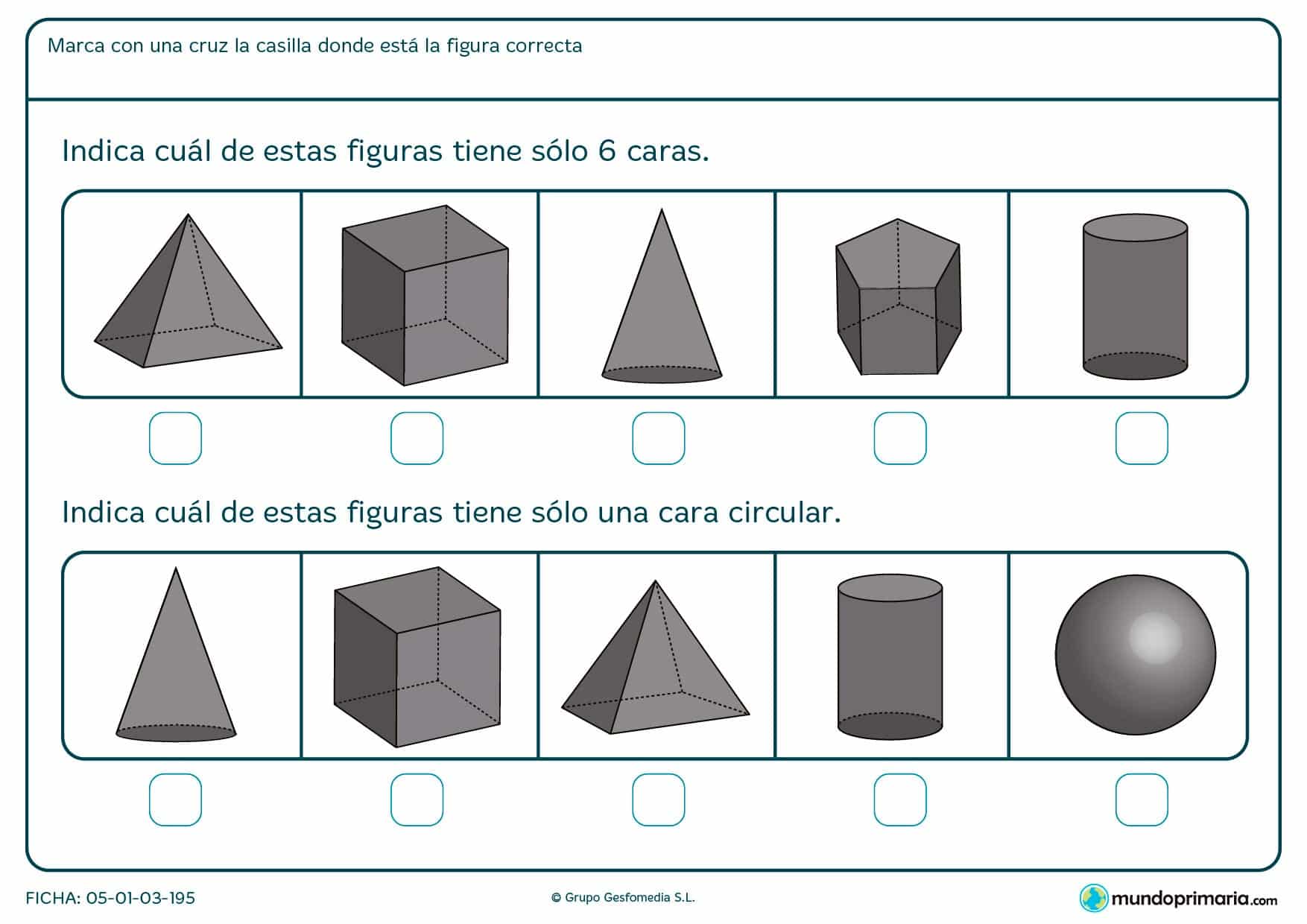 Marca con una cruz la casilla donde está la figura correcta

Indica cuál de estas figuras tiene sólo 6 caras.

Indica cuál de estas figuras tiene sólo una cara circular.

FICHA: 05-01-03-195

© Grupo Gesfomedia S.L.

mundoprimaria.com