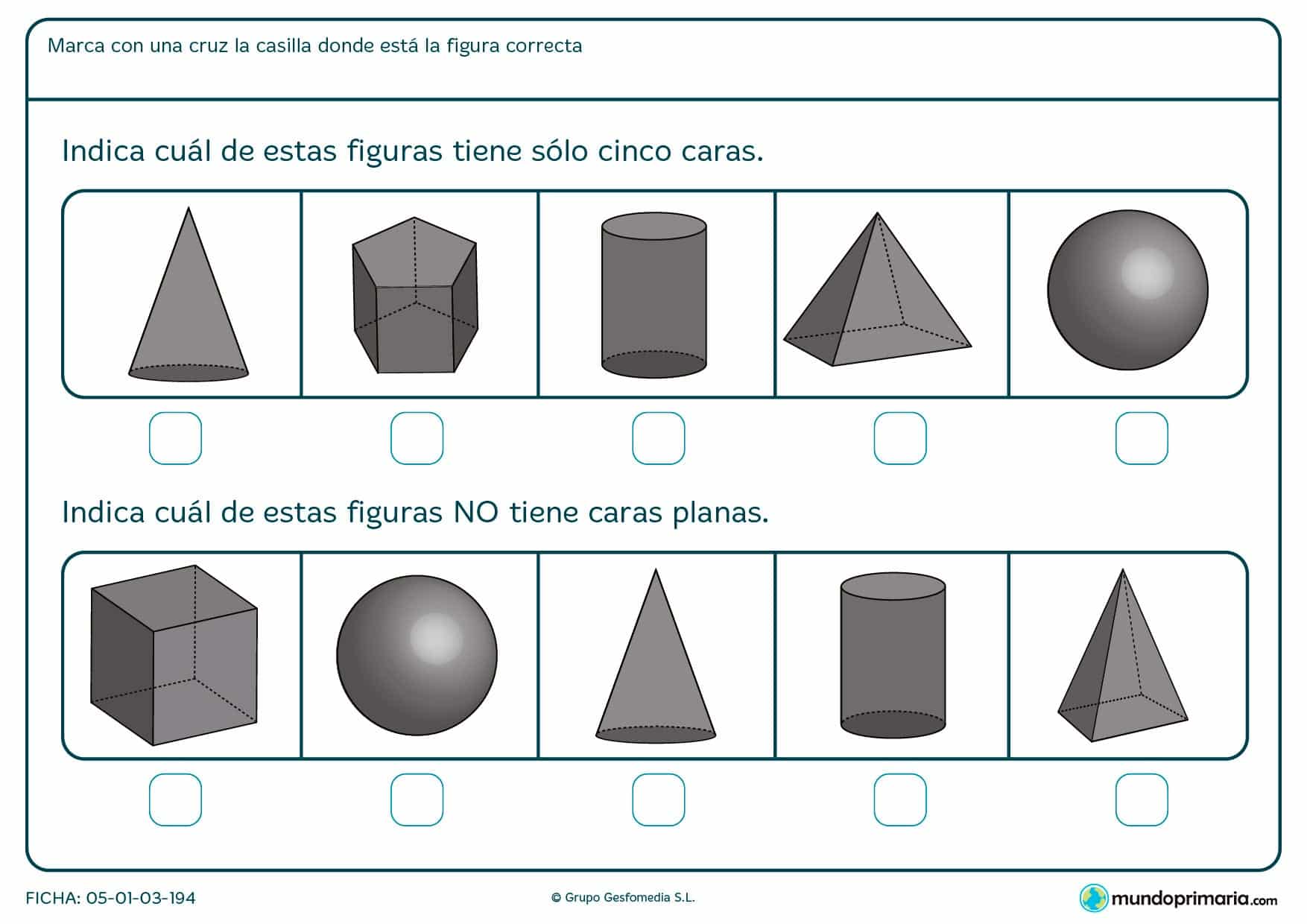 Marca con una cruz la casilla donde está la figura correcta

Indica cuál de estas figuras tiene sólo cinco caras.

Indica cuál de estas figuras NO tiene caras planas.

FICHA: 05-01-03-194

© Grupo Gesfomedia S.L.

mundoprimaria.com