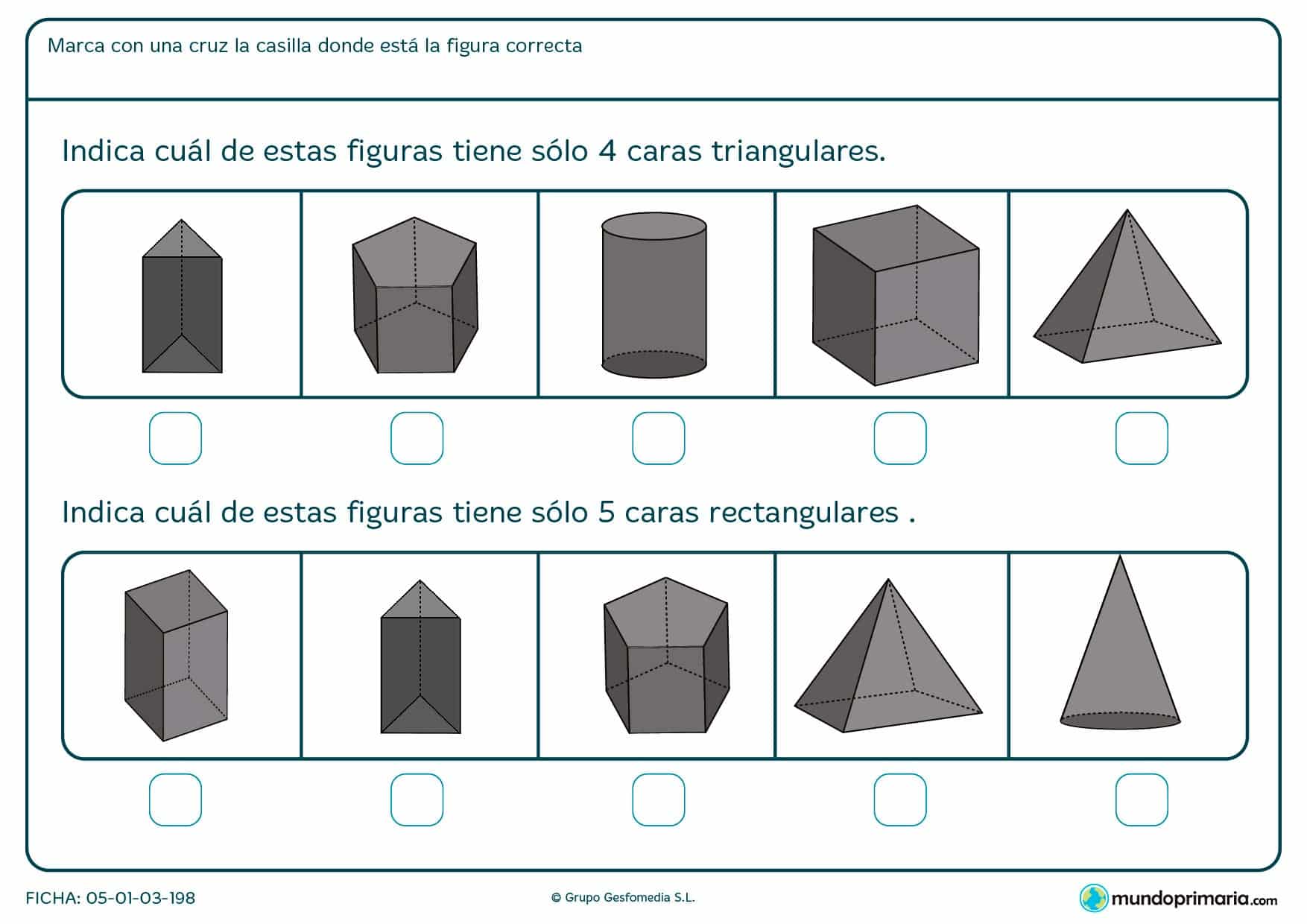 Marca con una cruz la casilla donde está la figura correcta

Indica cuál de estas figuras tiene sólo 4 caras triangulares.

Indica cuál de estas figuras tiene sólo 5 caras rectangulares .

FICHA: 05-01-03-198

© Grupo Gesfomedia S.L.

mundoprimaria.com