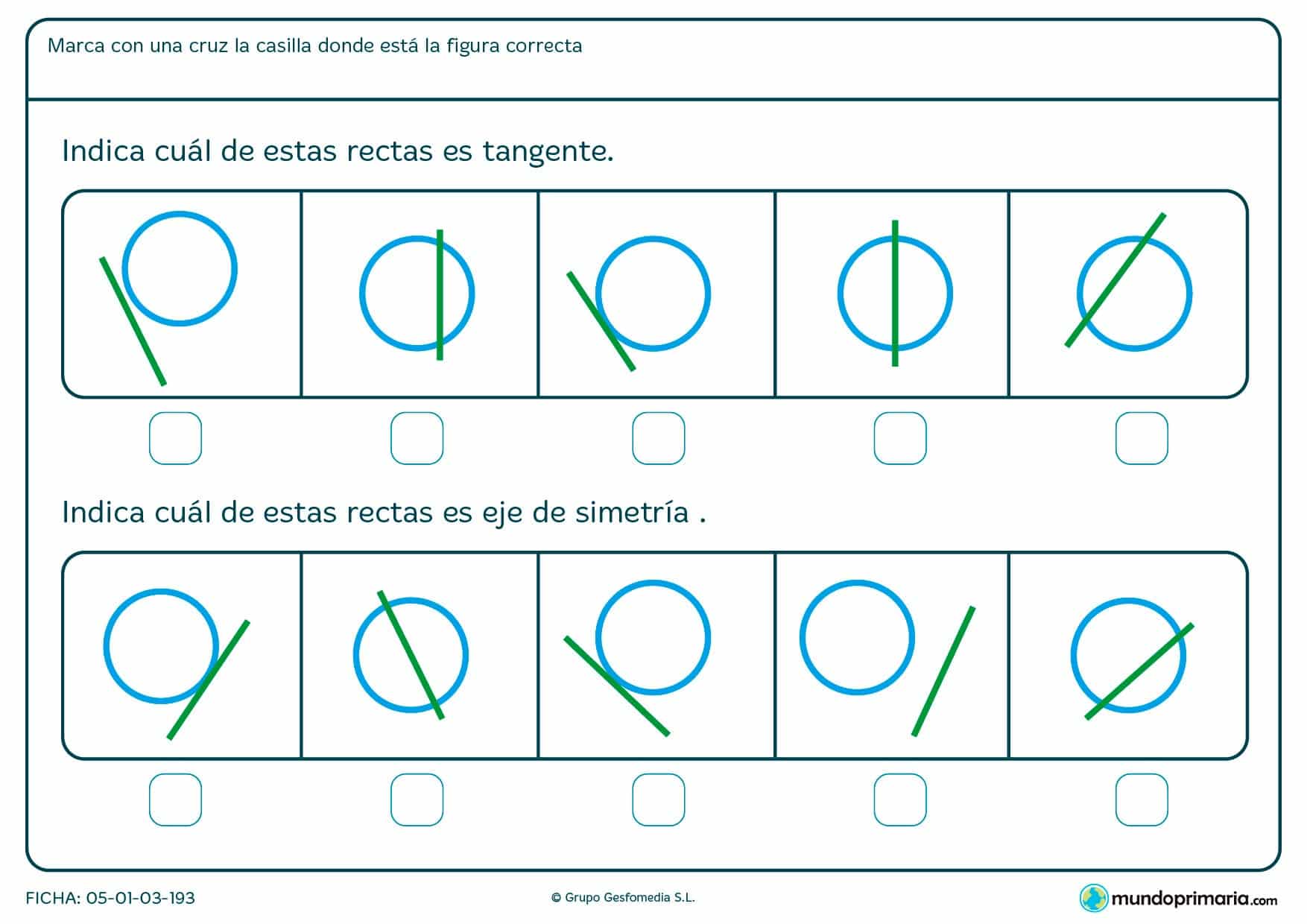 Marca con una cruz la casilla donde está la figura correcta

Indica cuál de estas rectas es tangente.

Indica cuál de estas rectas es eje de simetría .

FICHA: 05-01-03-193

© Grupo Gesfomedia S.L.

mundoprimaria.com