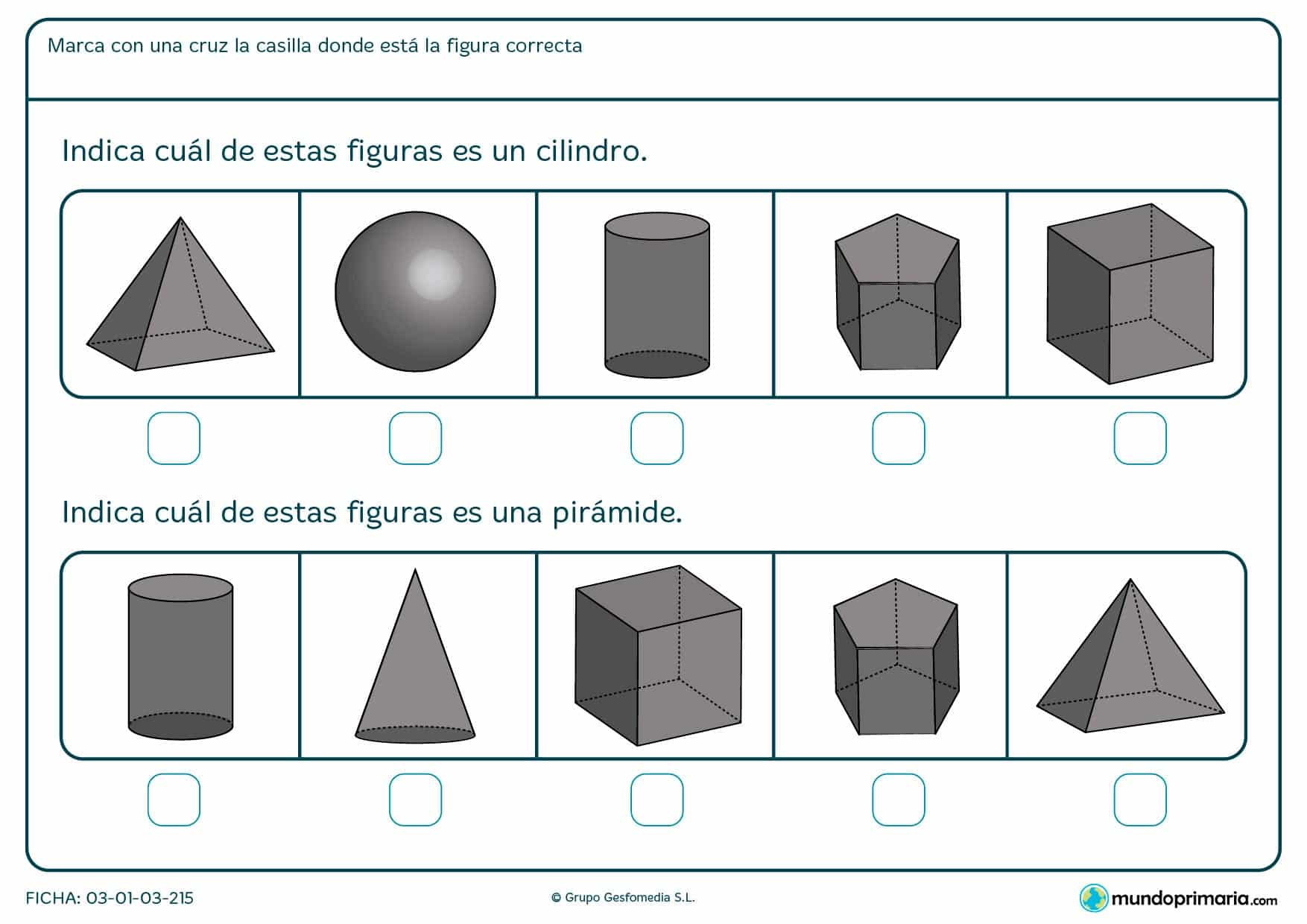 Marca con una cruz la casilla donde está la figura correcta

Indica cuál de estas figuras es un cilindro.

Indica cuál de estas figuras es una pirámide.

FICHA: 03-01-03-215

© Grupo Gesfomedia S.L.

mundoprimaria.com