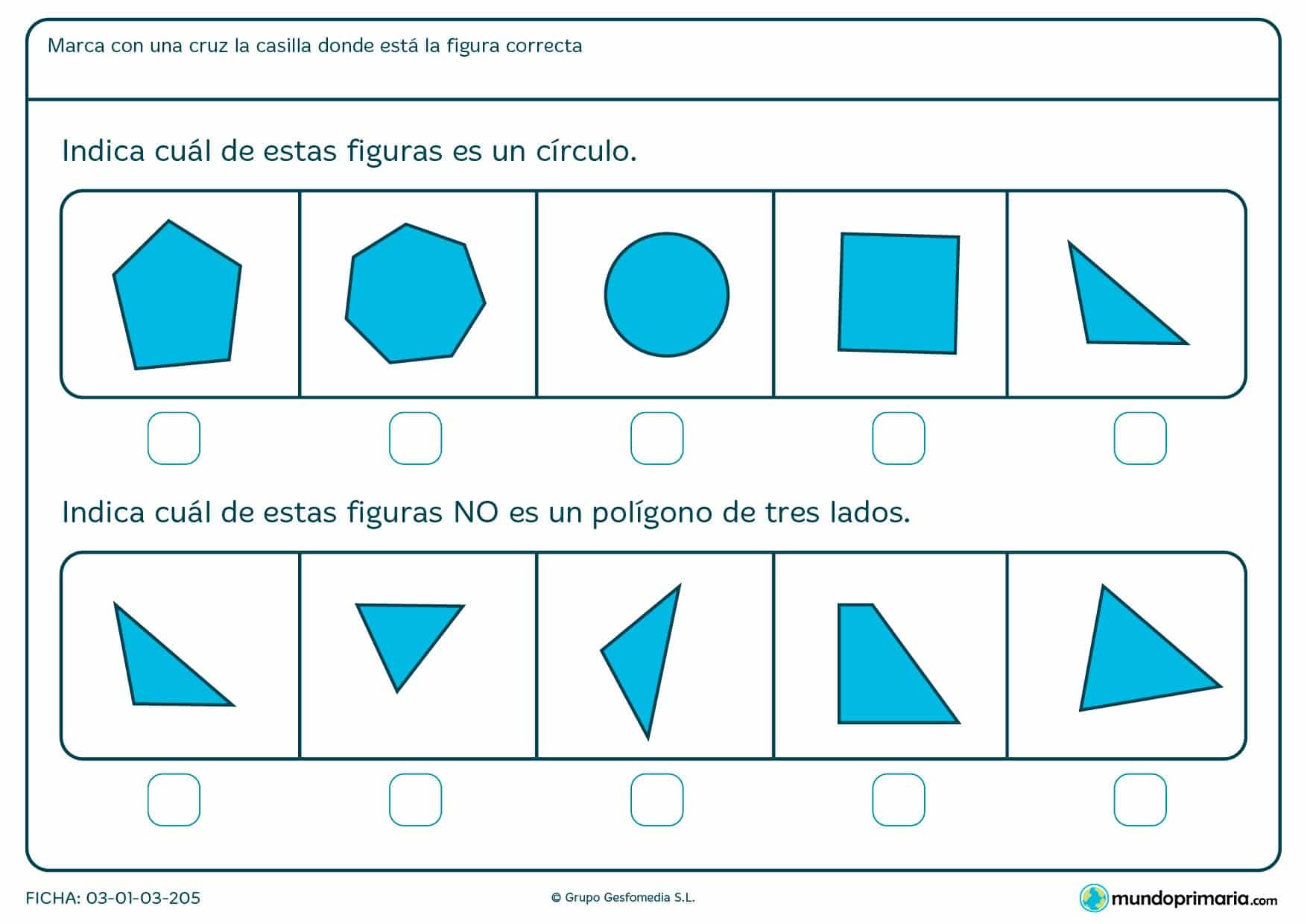 Marca con una cruz la casilla donde está la figura correcta

Indica cuál de estas figuras es un círculo.

Indica cuál de estas figuras NO es un polígono de tres lados.

FICHA: 03-01-03-205

© Grupo Gesfomedia S.L.

mundoprimaria.com