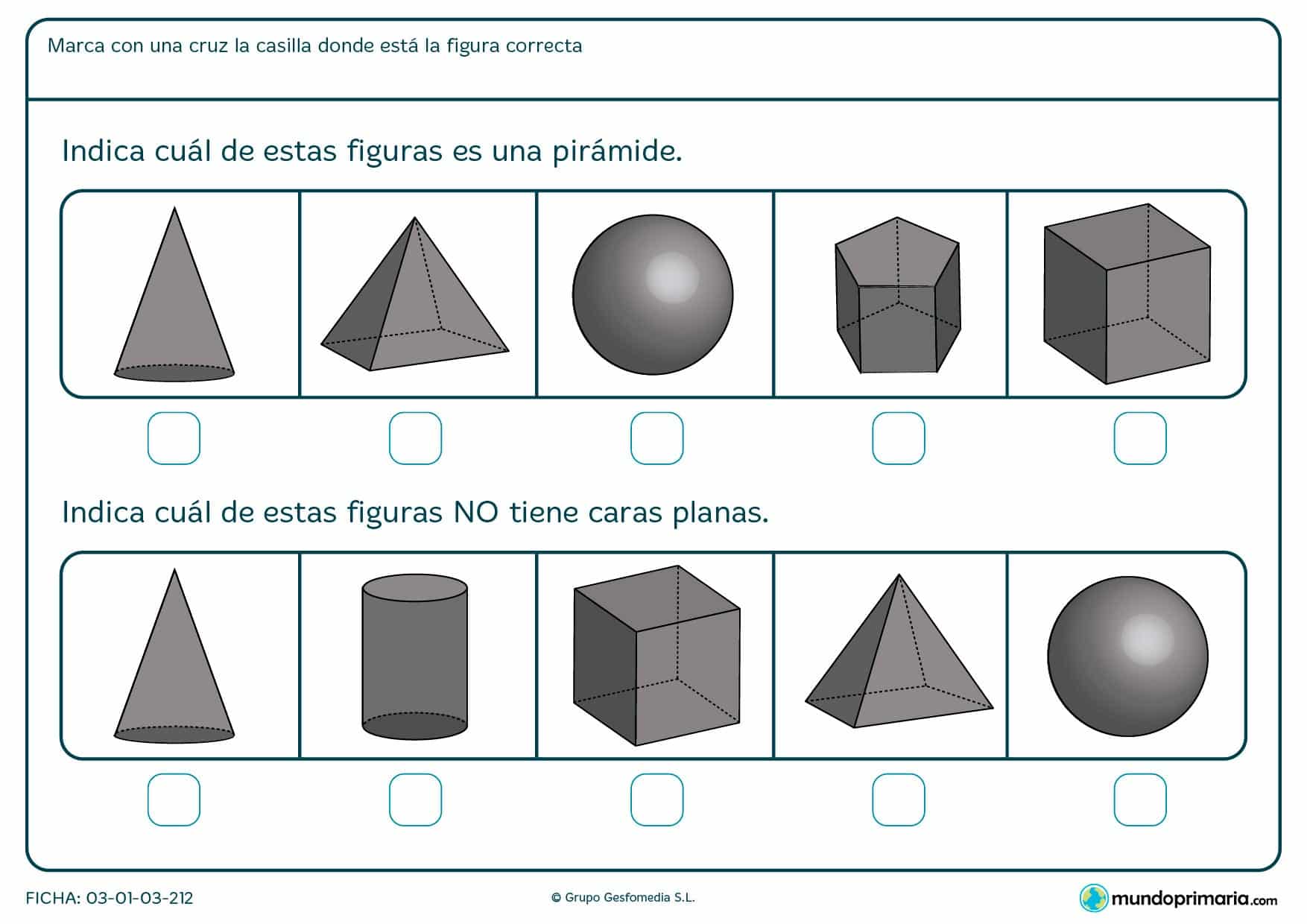 Marca con una cruz la casilla donde está la figura correcta

Indica cuál de estas figuras es una pirámide.

Indica cuál de estas figuras NO tiene caras planas.

FICHA: 03-01-03-212

© Grupo Gesfomedia S.L.

mundoprimaria.com