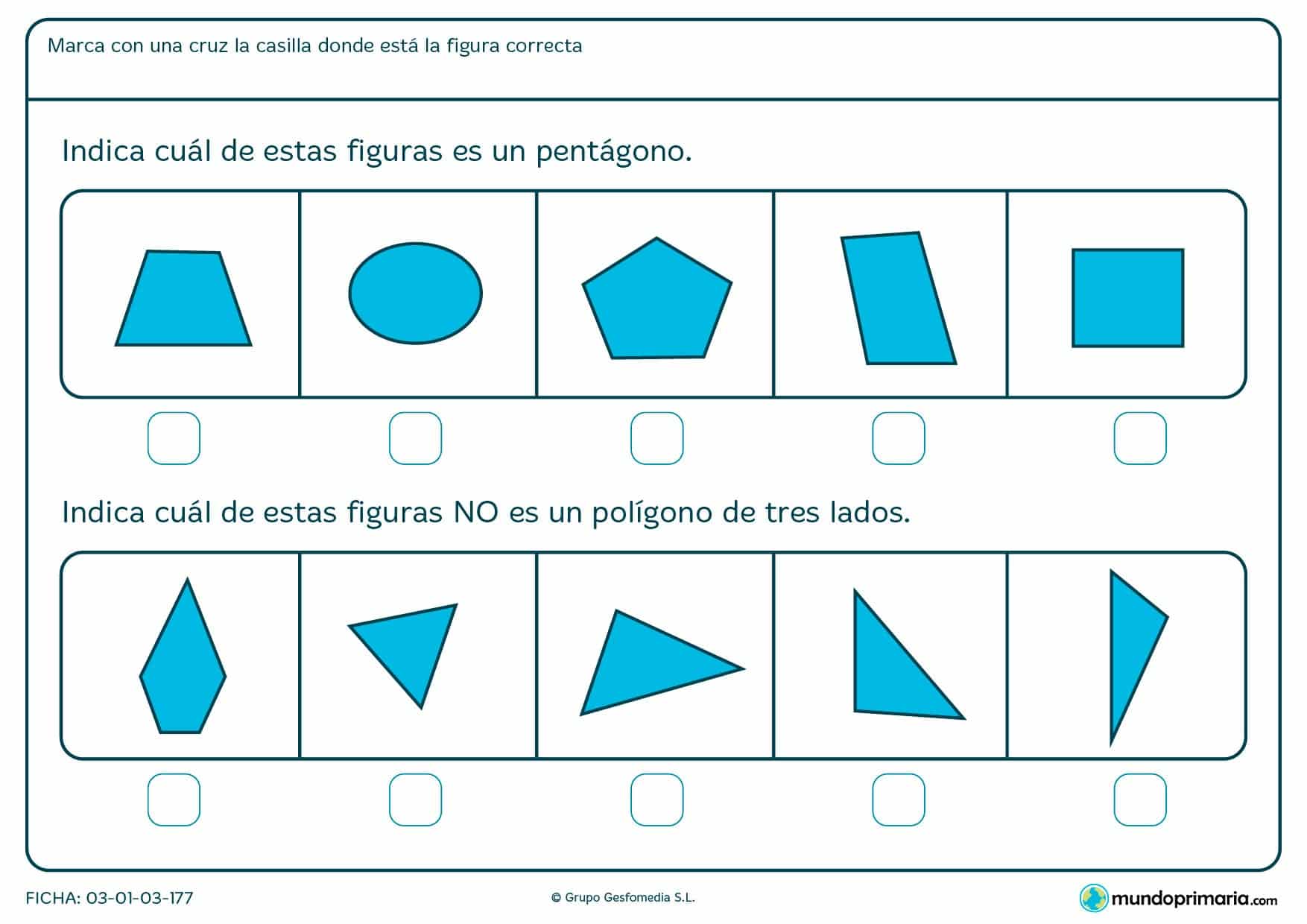 Marca con una cruz la casilla donde está la figura correcta

Indica cuál de estas figuras es un pentágono.

Indica cuál de estas figuras NO es un polígono de tres lados.

FICHA: 03-01-03-177

© Grupo Gesfomedia S.L.

mundoprimaria.com