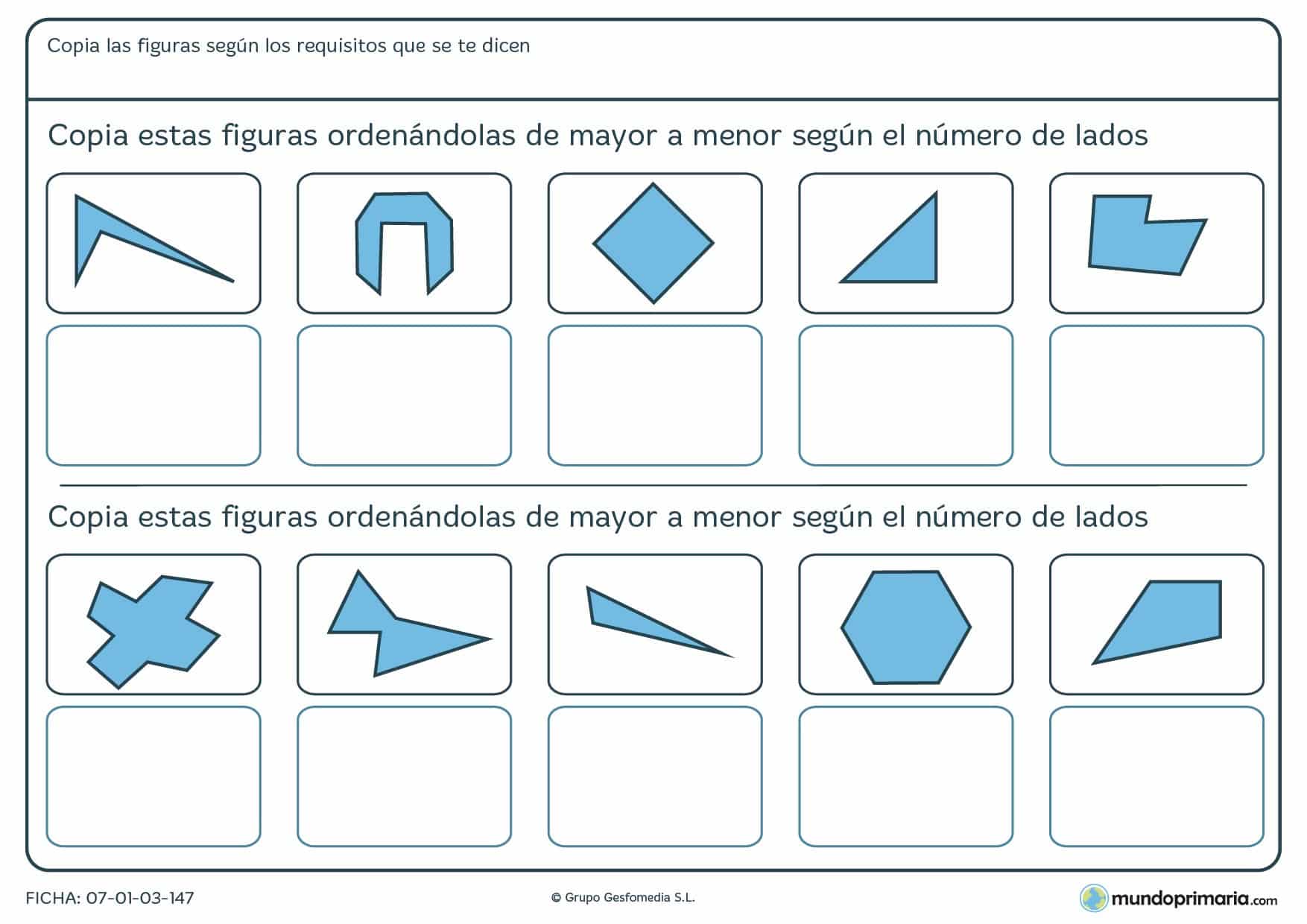 Copia las figuras según los requisitos que se te dicen

Copia estas figuras ordenándolas de mayor a menor según el número de lados

Copia estas figuras ordenándolas de mayor a menor según el número de lados

FICHA: 07-01-03-147

© Grupo Gesfomedia S.L.

mundoprimaria.com