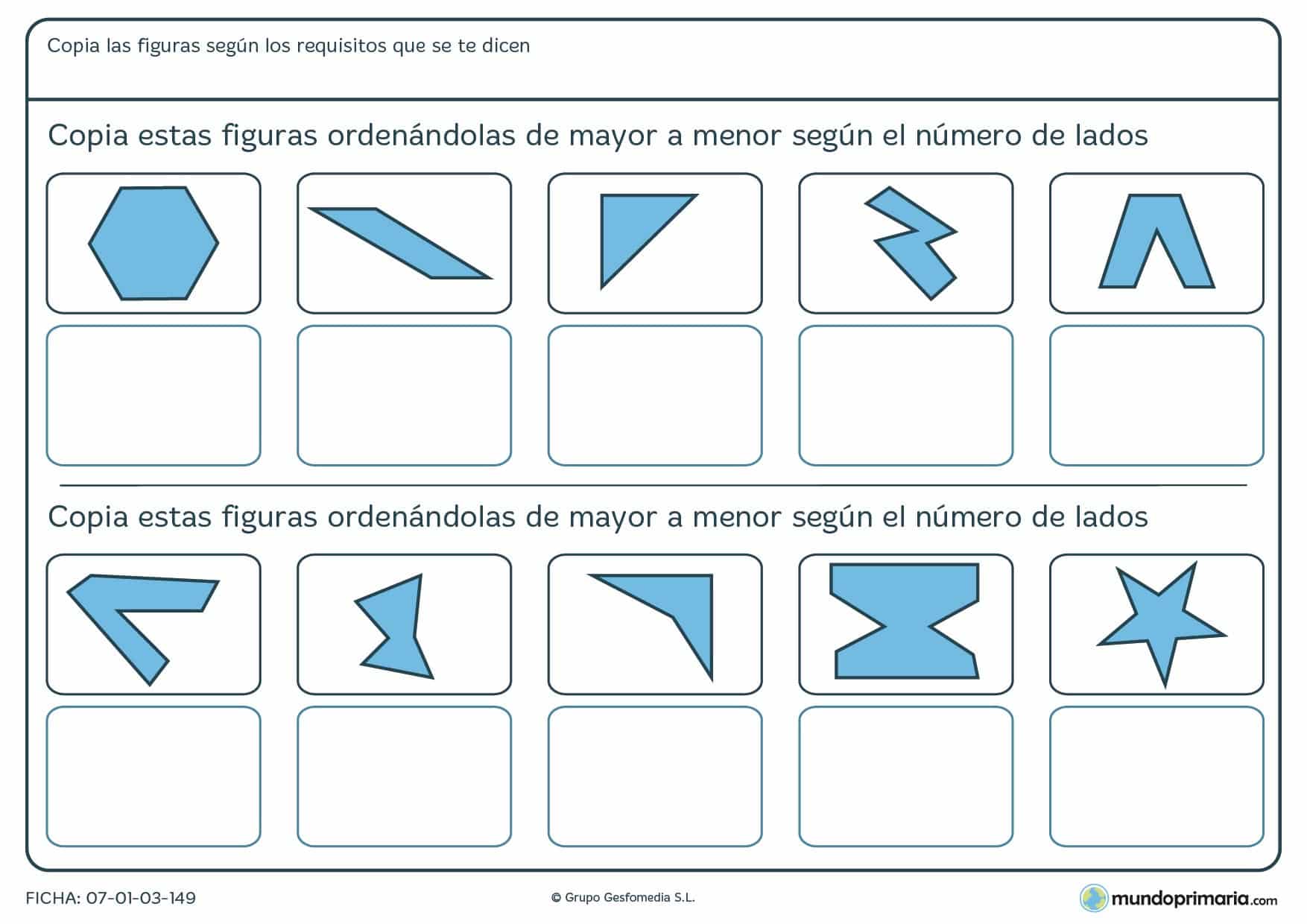 Copia las figuras según los requisitos que se te dicen

Copia estas figuras ordenándolas de mayor a menor según el número de lados

Copia estas figuras ordenándolas de mayor a menor según el número de lados

FICHA: 07-01-03-149

© Grupo Gesfomedia S.L.

mundoprimaria.com