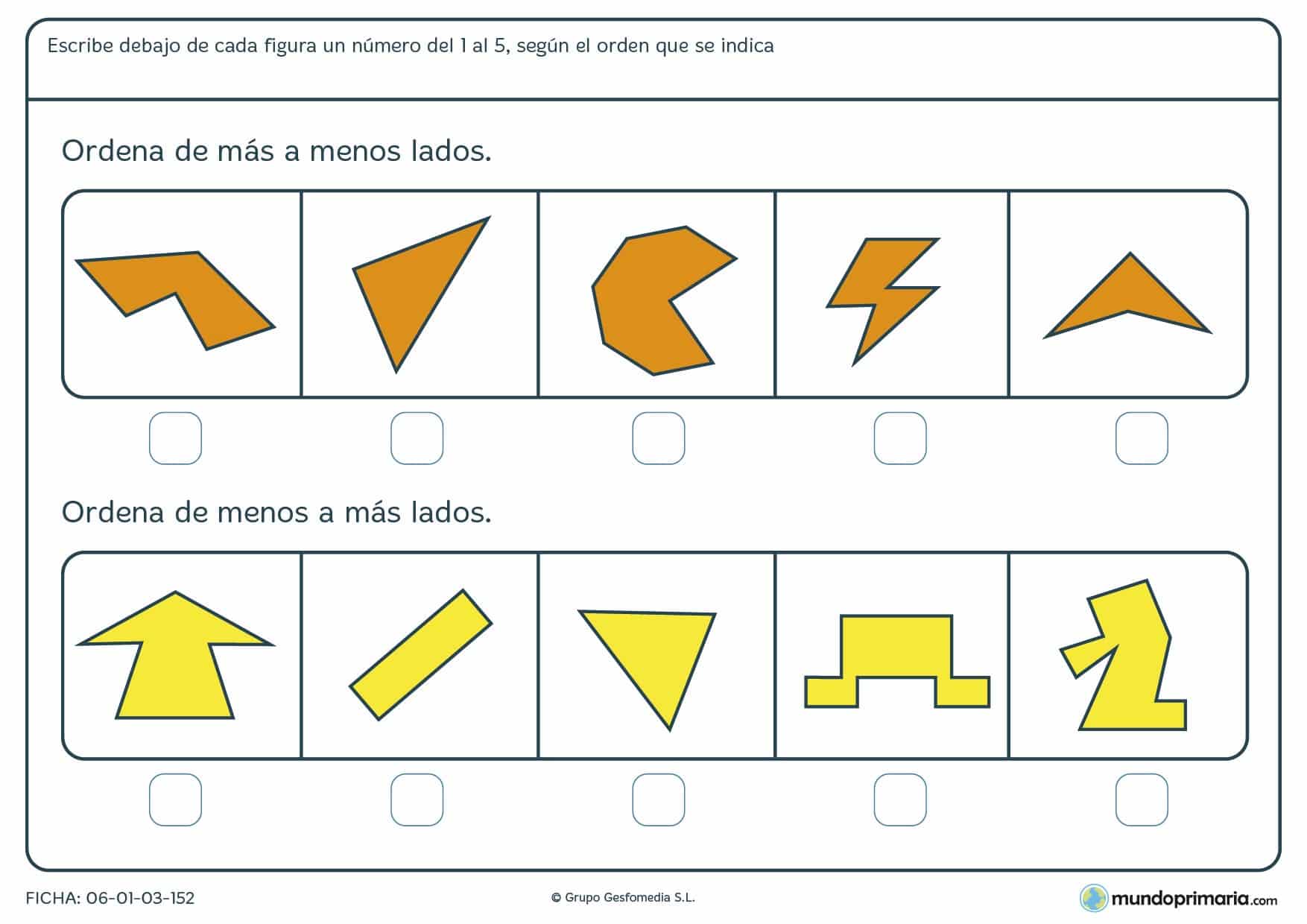 Escribe debajo de cada figura un número del 1 al 5, según el orden que se indica

Ordena de más a menos lados.

Ordena de menos a más lados.

FICHA: 06-01-03-152

© Grupo Gesfomedia S.L.

mundoprimaria.com