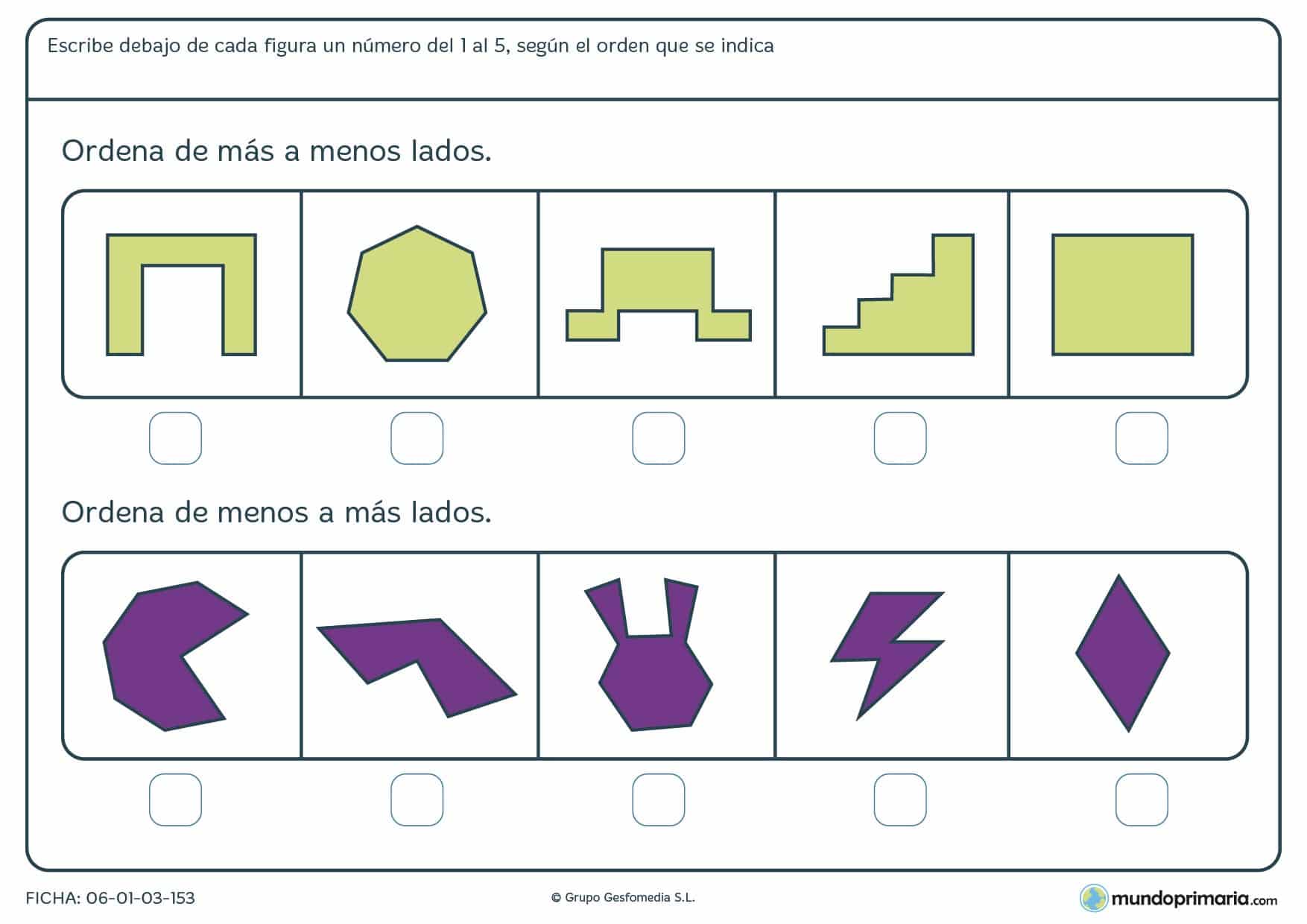 Escribe debajo de cada figura un número del 1 al 5, según el orden que se indica

Ordena de más a menos lados.

Ordena de menos a más lados.

FICHA: 06-01-03-153

© Grupo Gesfomedia S.L.

mundoprimaria.com