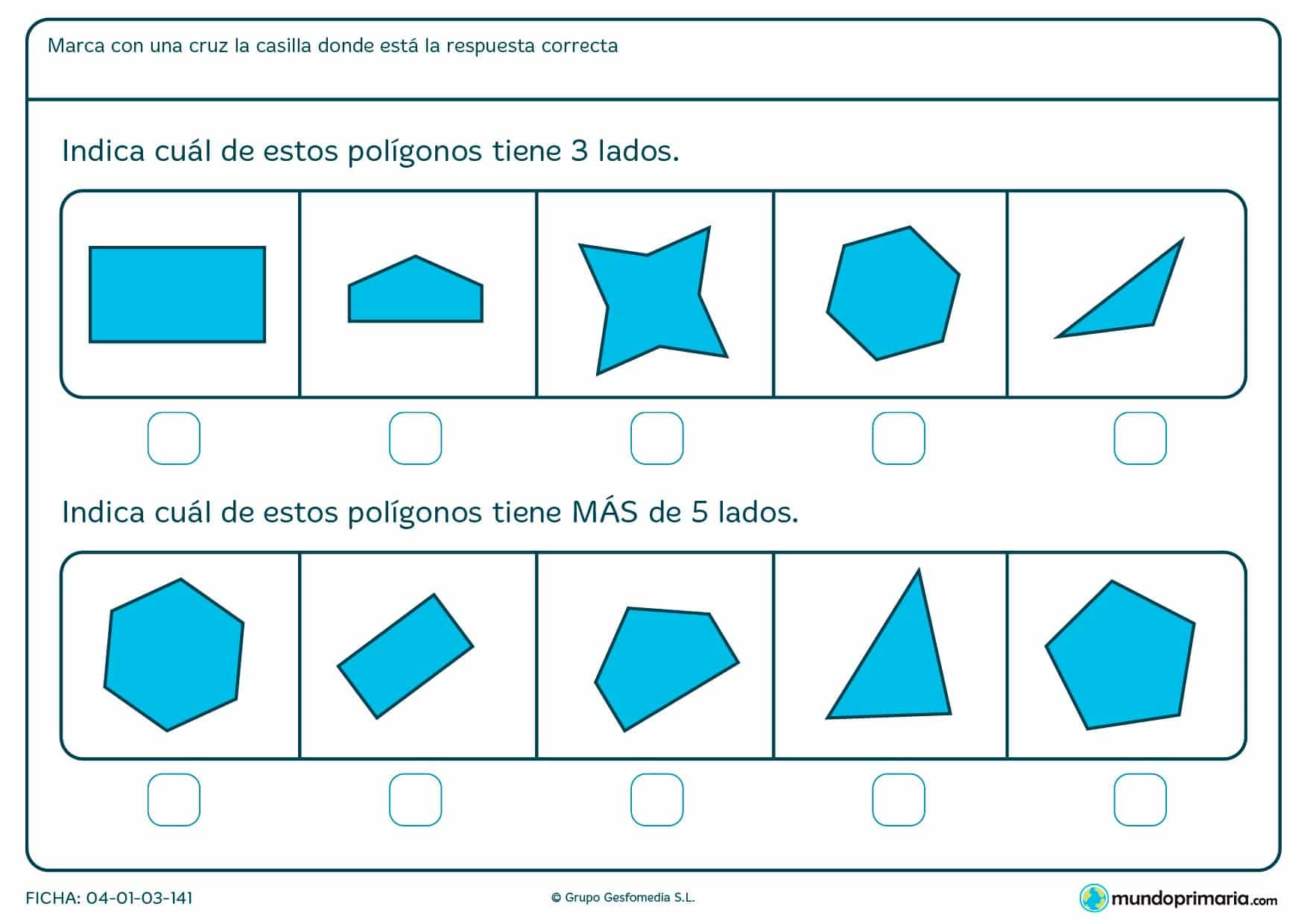 Marca con una cruz la casilla donde está la respuesta correcta

Indica cuál de estos polígonos tiene 3 lados.

Indica cuál de estos polígonos tiene MÁS de 5 lados.

FICHA: 04-01-03-141

© Grupo Gesfomedia S.L.

mundoprimaria.com