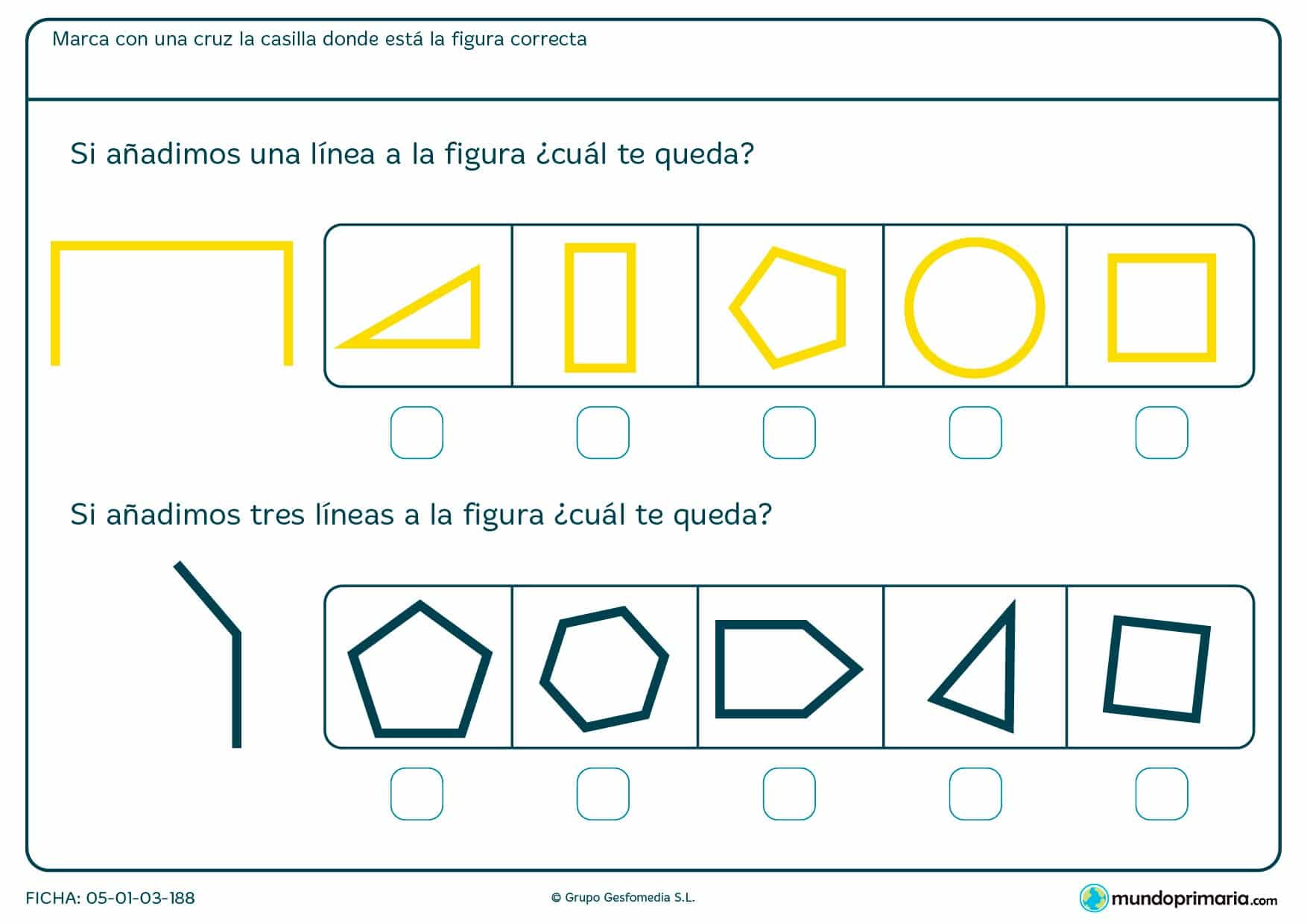 Marca con una cruz la casilla donde está la figura correcta

Si añadimos una línea a la figura ¿cuál te queda?

Si añadimos tres líneas a la figura ¿cuál te queda?

FICHA: 05-01-03-188

© Grupo Gesfomedia S.L.

mundoprimaria.com