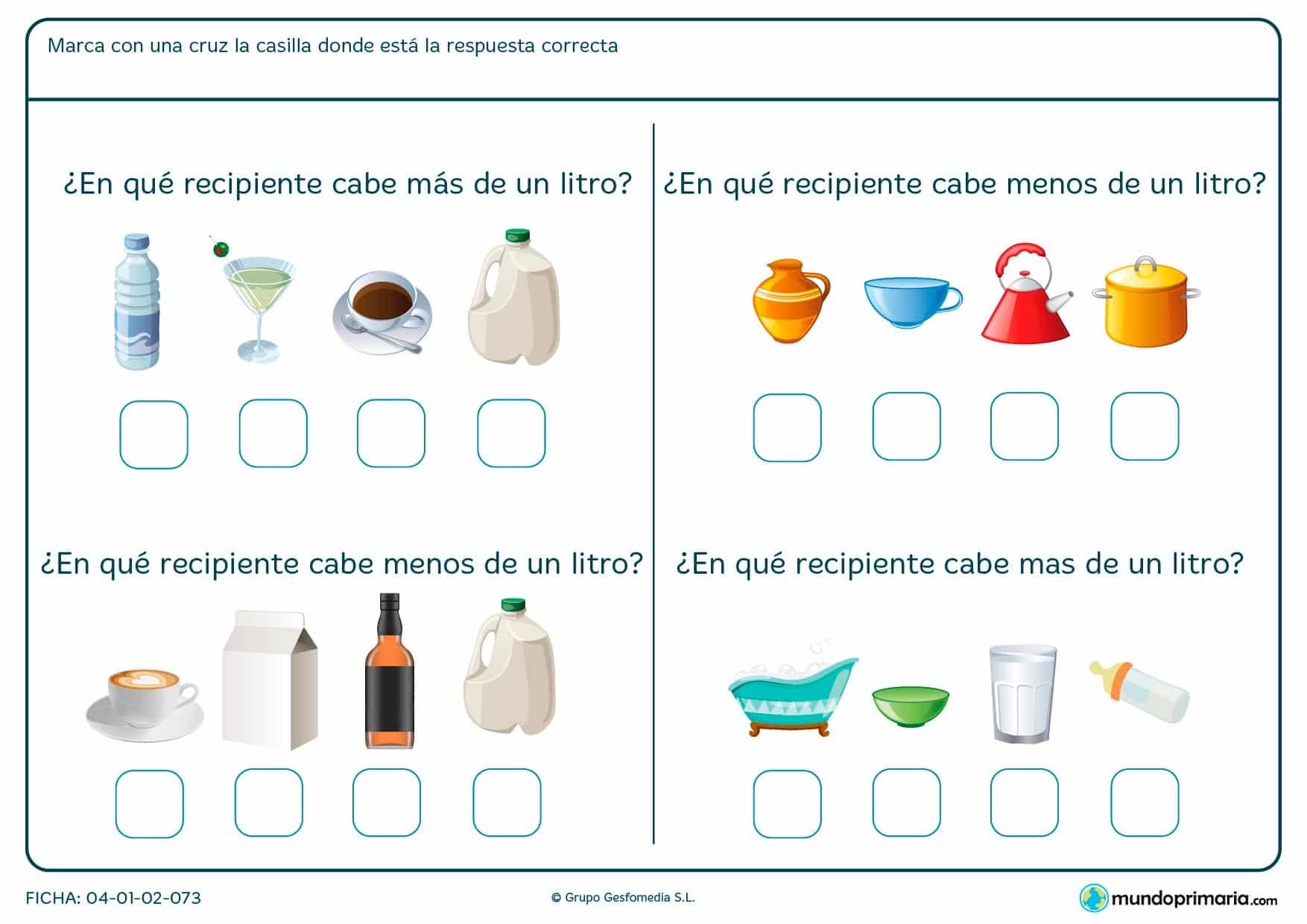 Marca con una cruz la casilla donde está la respuesta correcta

¿En qué recipiente cabe más de un litro?

¿En qué recipiente cabe menos de un litro?

¿En qué recipiente cabe menos de un litro?

¿En qué recipiente cabe mas de un litro?

FICHA: 04-01-02-073

© Grupo Gesfomedia S.L.

mundoprimaria.com