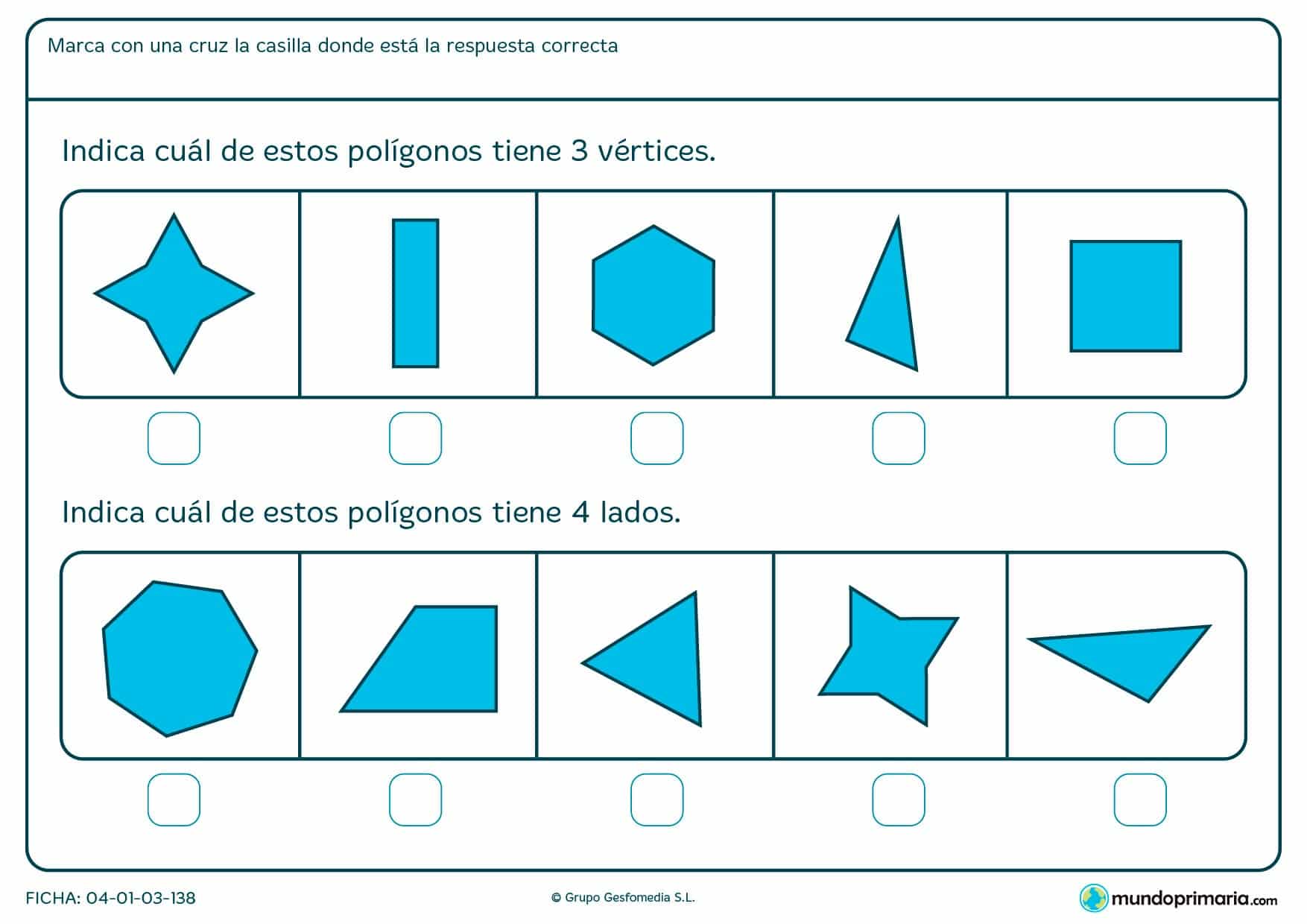 Marca con una cruz la casilla donde está la respuesta correcta

Indica cuál de estos polígonos tiene 3 vértices.

Indica cuál de estos polígonos tiene 4 lados.

FICHA: 04-01-03-138

© Grupo Gesfomedia S.L.

mundoprimaria.com