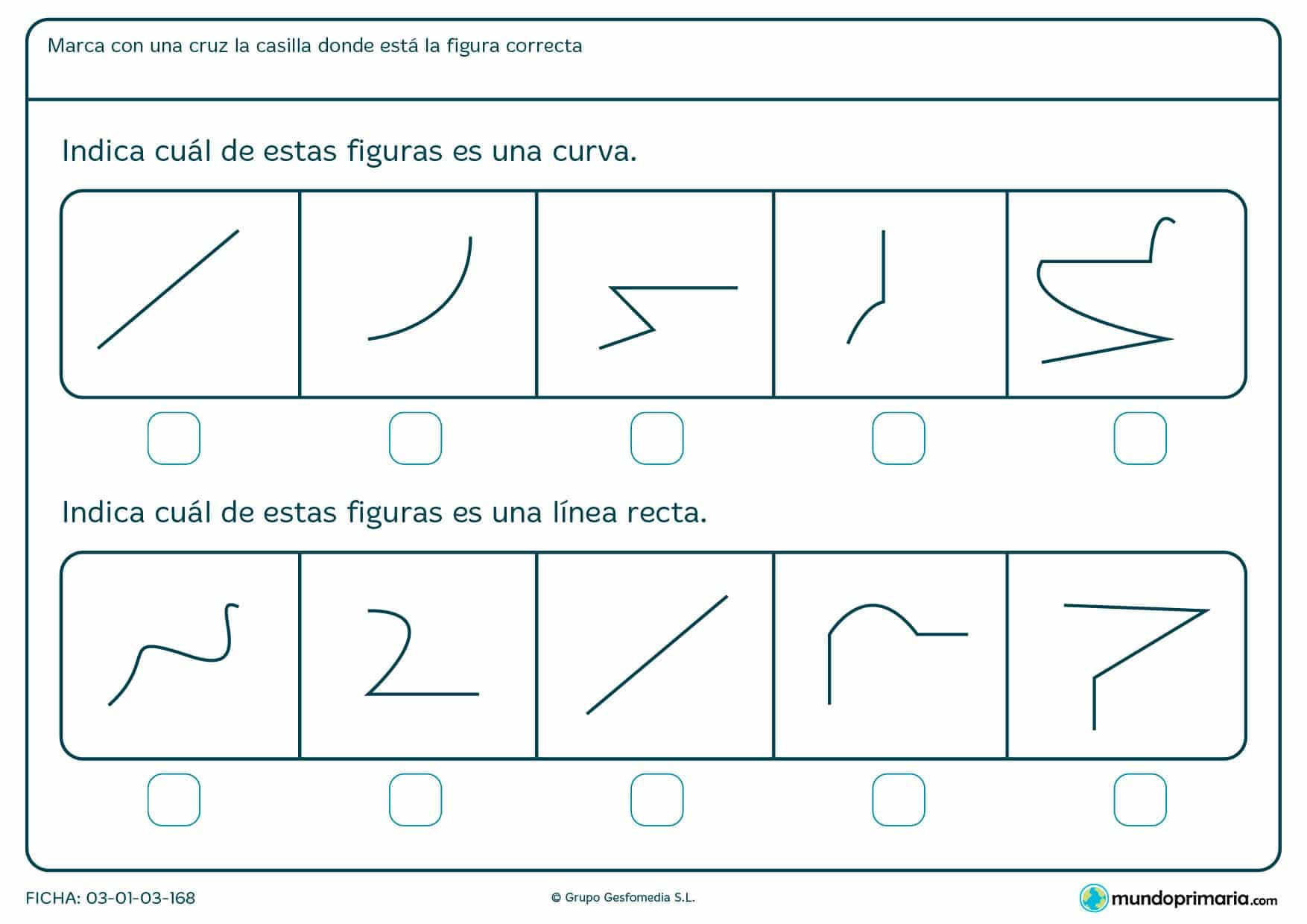 Marca con una cruz la casilla donde está la figura correcta

Indica cuál de estas figuras es una curva.

Indica cuál de estas figuras es una línea recta.

FICHA: 03-01-03-168

© Grupo Gesfomedia S.L.

mundoprimaria.com