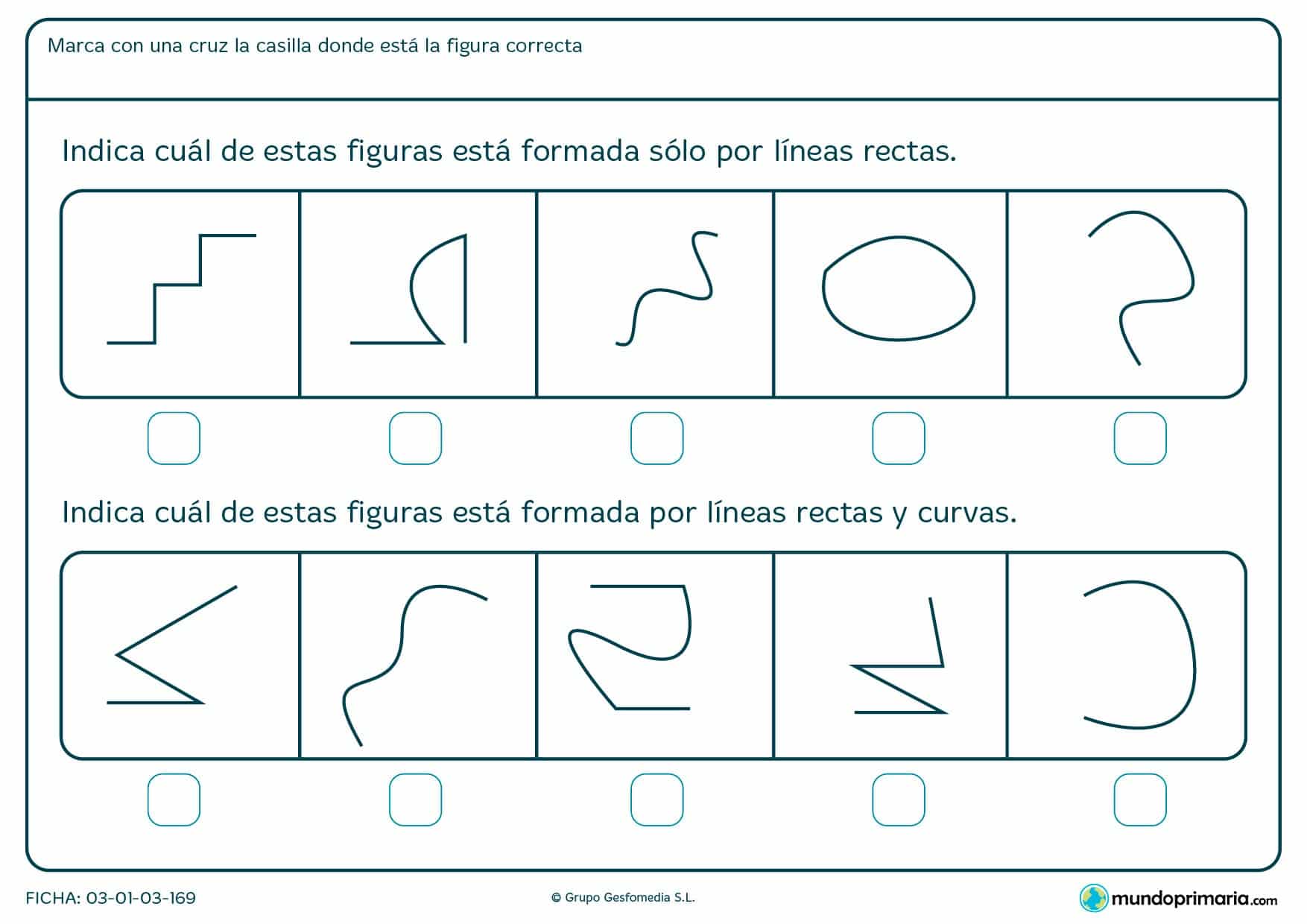 Marca con una cruz la casilla donde está la figura correcta

Indica cuál de estas figuras está formada sólo por líneas rectas.

Indica cuál de estas figuras está formada por líneas rectas y curvas.

FICHA: 03-01-03-169

© Grupo Gesfomedia S.L.

mundoprimaria.com