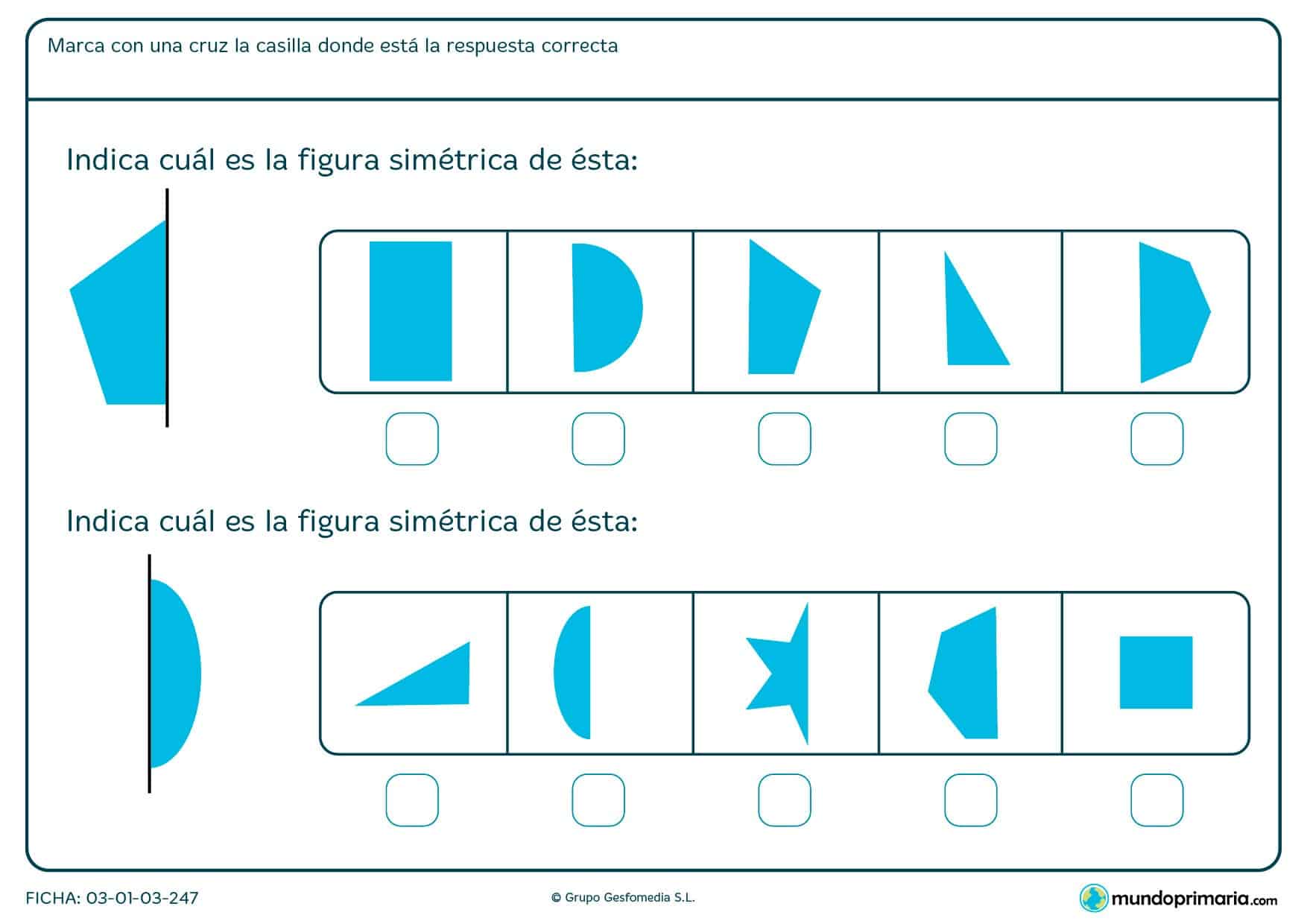 Marca con una cruz la casilla donde está la respuesta correcta

Indica cuál es la figura simétrica de ésta:

Indica cuál es la figura simétrica de ésta:

FICHA: 03-01-03-247

© Grupo Gesfomedia S.L.

mundoprimaria.com