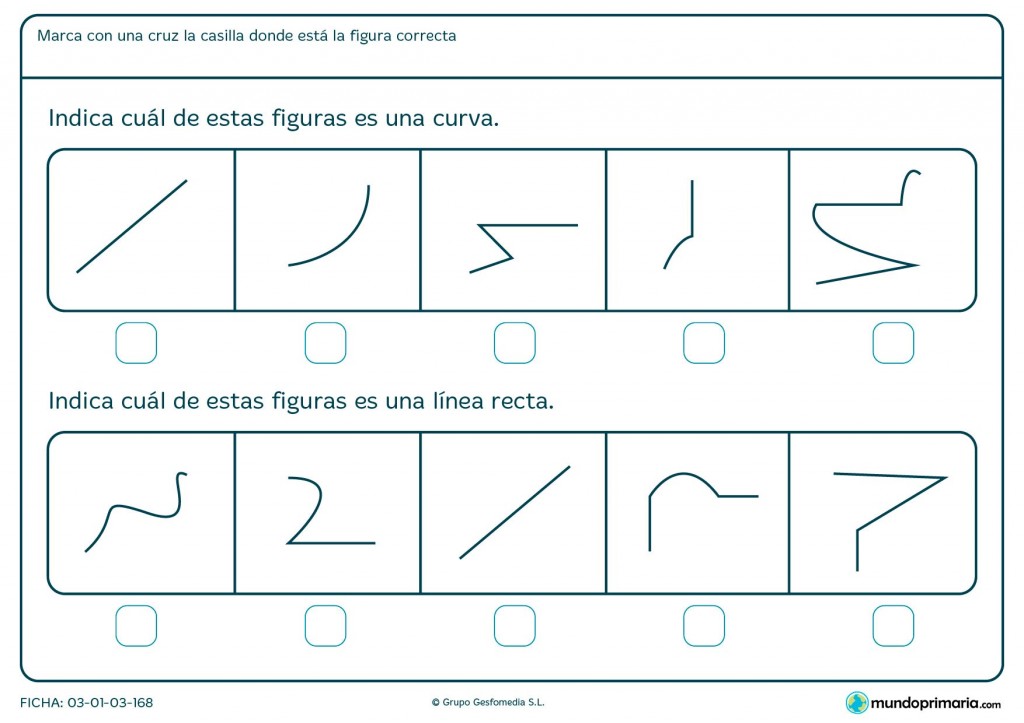 Marca con una cruz la casilla donde está la figura correcta

Indica cuál de estas figuras es una curva.

Indica cuál de estas figuras es una línea recta.

FICHA: 03-01-03-168

© Grupo Gesfomedia S.L.

mundoprimaria.com